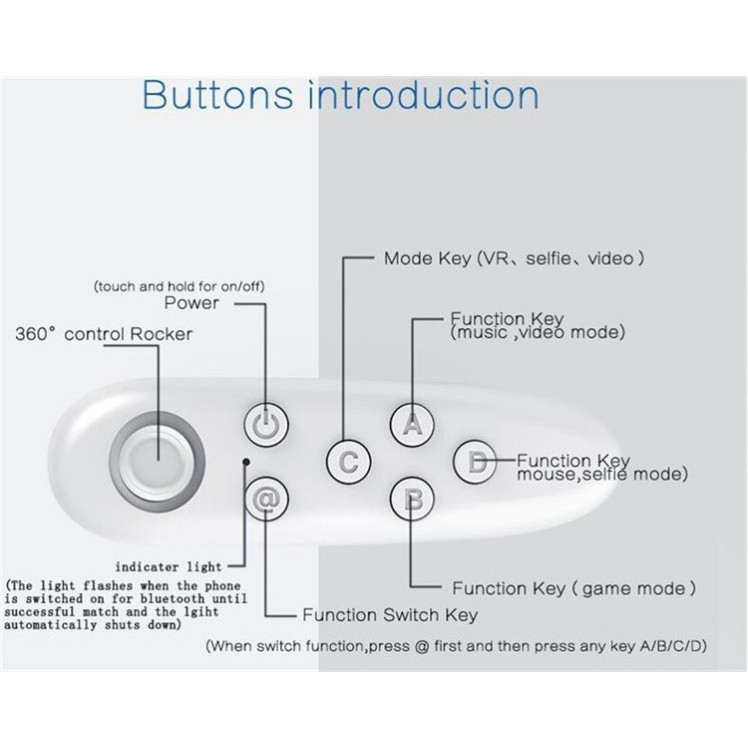 Buttons introduction

Mode Key (VR、selfie、video )

(touch and hold for on/off)
Power

Function Key
(music ,video mode)

360° control Rocker

A

C

D

Function Key
mouse,selfie mode)

@

B

indicater light
(The light flashes when the phone is switched on for bluetooth until successful match and the lgiht automatically shuts down)

Function Key ( game mode )

Function Switch Key

(When switch function,press @ first and then press any key A/B/C/D)