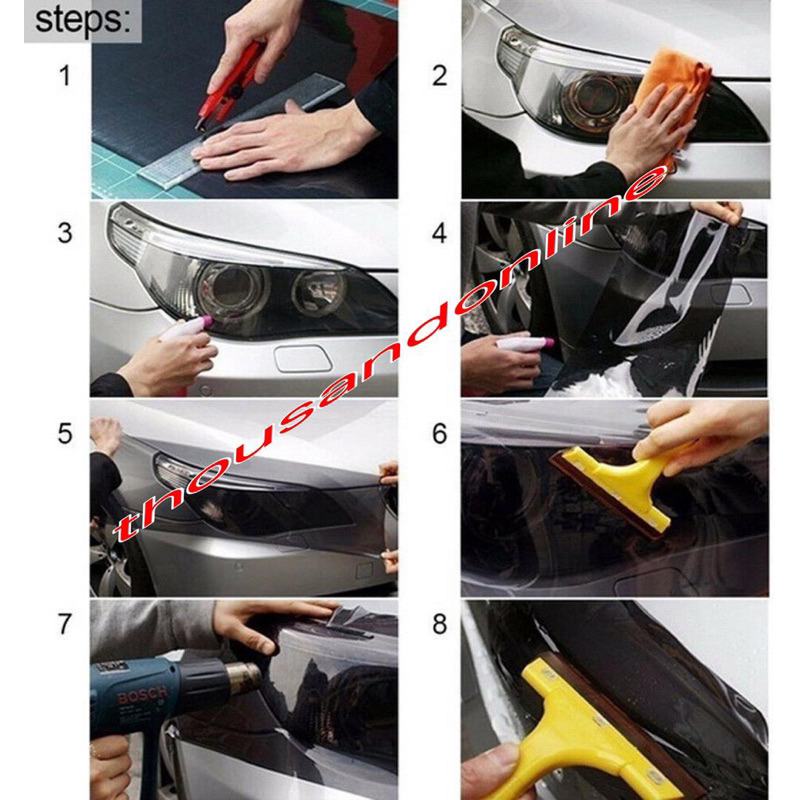 steps:

1

2

3

4

5

6

7

8

thousandonline

BOSCH