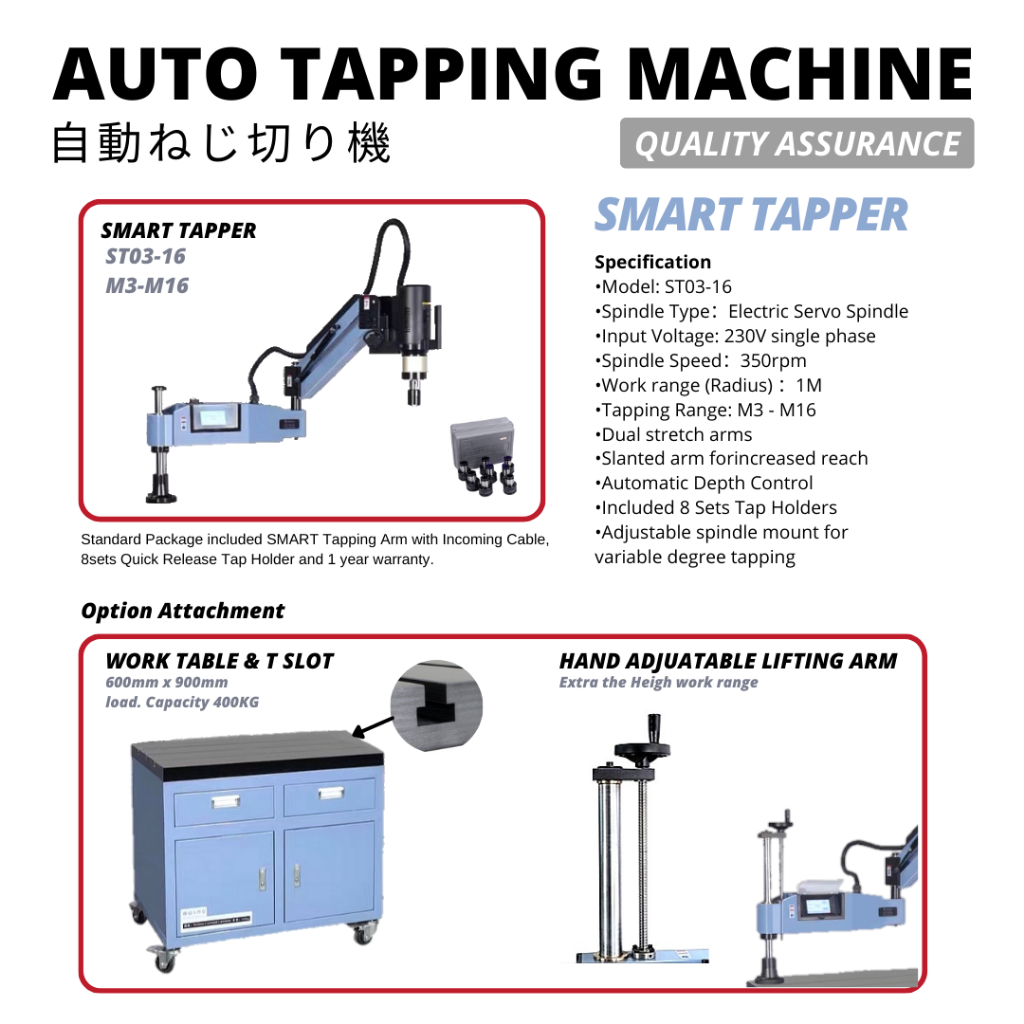 AUTO TAPPING MACHINE
自動ねじ切り機
QUALITY ASSURANCE

SMART TAPPER
ST03-16
M3-M16

Standard Package included SMART Tapping Arm with Incoming Cable, 8sets Quick Release Tap Holder and 1 year warranty.

SMART TAPPER

Specification
•Model: ST03-16
•Spindle Type：Electric Servo Spindle
•Input Voltage: 230V single phase
•Spindle Speed：350rpm
•Work range (Radius)：1M
•Tapping Range: M3 - M16
•Dual stretch arms
•Slanted arm forincreased reach
•Automatic Depth Control
•Included 8 Sets Tap Holders
•Adjustable spindle mount for variable degree tapping

Option Attachment

WORK TABLE & T SLOT
600mm x 900mm
load. Capacity 400KG

HAND ADJUATABLE LIFTING ARM
Extra the Heigh work range