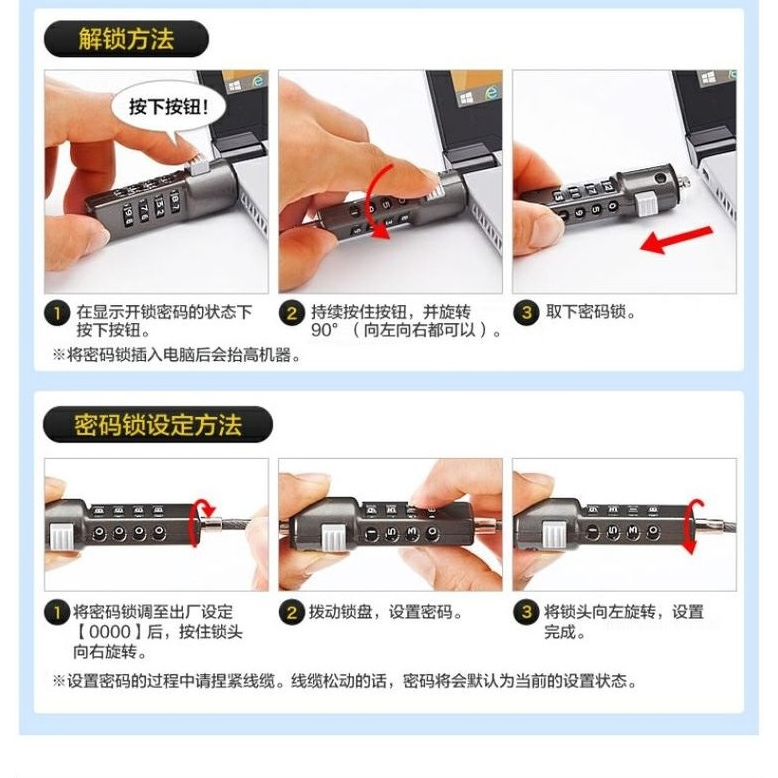 解锁方法

按下按钮！

1 在显示开锁密码的状态下按下按钮。

2 持续按住按钮，并旋转90°（向左向右都可以）。

3 取下密码锁。

※将密码锁插入电脑后会抬高机器。

密码锁设定方法

1 将密码锁调至出厂设定【0000】后，按住锁头向右旋转。

2 拨动锁盘，设置密码。

3 将锁头向左旋转，设置完成。

※设置密码的过程中请捏紧线缆。线缆松动的话，密码将会默认为当前的设置状态。