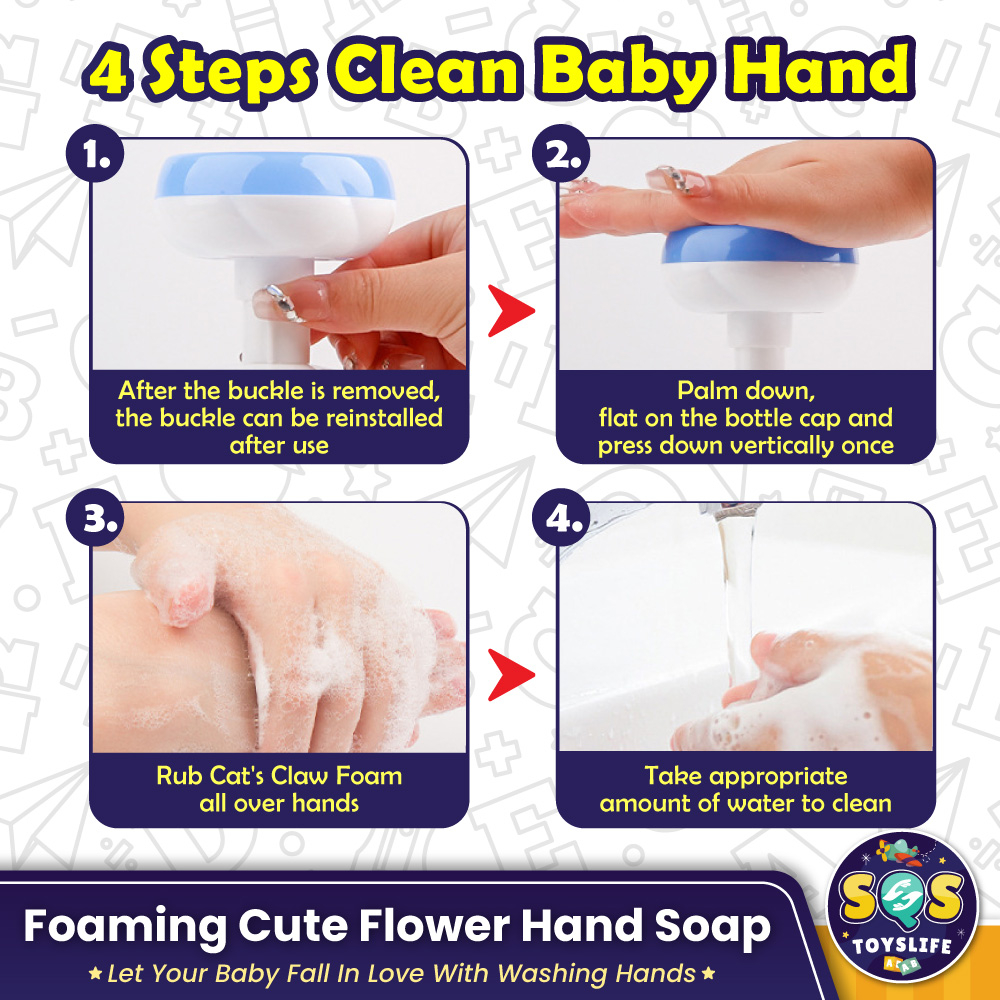 4 Steps Clean Baby Hand

1.

After the buckle is removed, the buckle can be reinstalled after use

2.

Palm down, flat on the bottle cap and press down vertically once

3.

Rub Cat's Claw Foam all over hands

4.

Take appropriate amount of water to clean

Foaming Cute Flower Hand Soap

★ Let Your Baby Fall In Love With Washing Hands ★

SQS TOYSLIFE