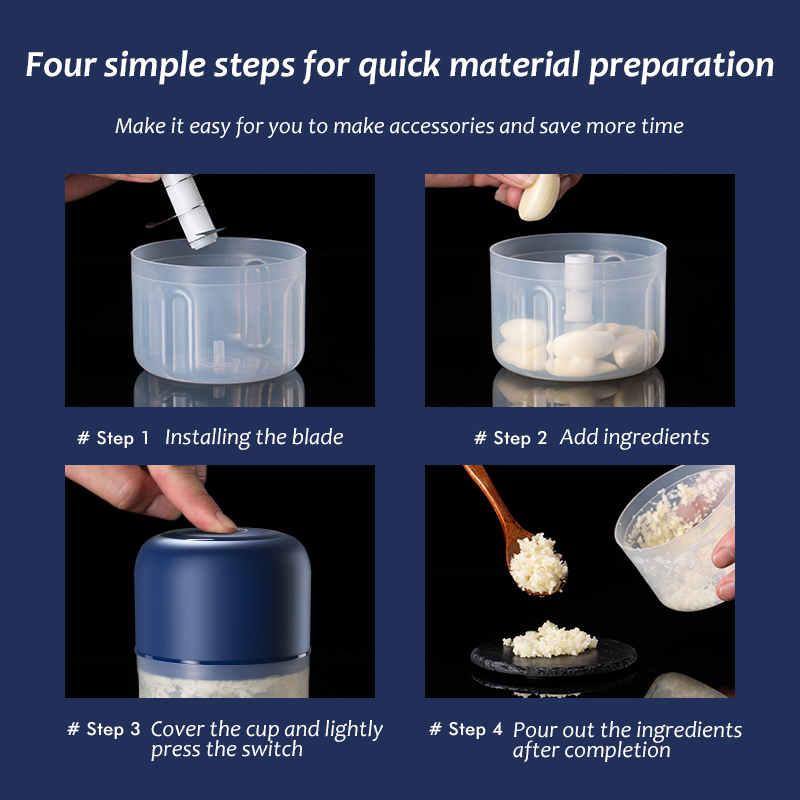 Four simple steps for quick material preparation

Make it easy for you to make accessories and save more time

# Step 1 Installing the blade

# Step 2 Add ingredients

# Step 3 Cover the cup and lightly press the switch

# Step 4 Pour out the ingredients after completion