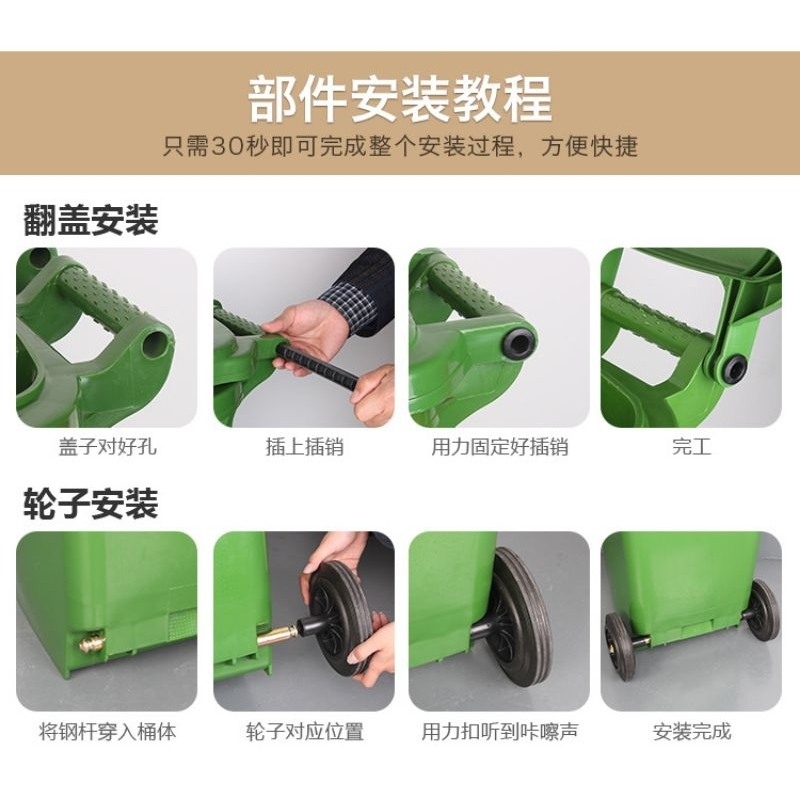 部件安装教程
只需30秒即可完成整个安装过程，方便快捷

翻盖安装

盖子对好孔

插上插销

用力固定好插销

完工

轮子安装

将钢杆穿入桶体

轮子对应位置

用力扣听到咔嚓声

安装完成