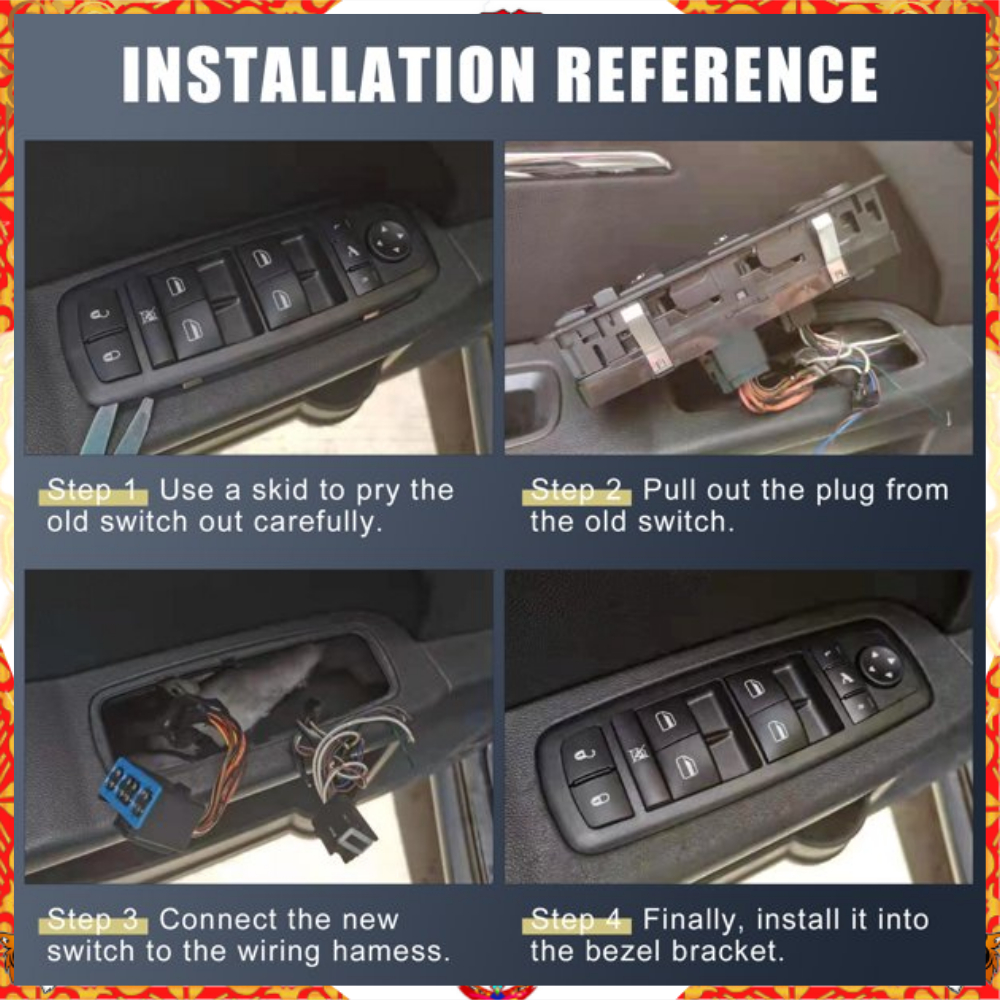 INSTALLATION REFERENCE

Step 1 Use a skid to pry the old switch out carefully.

Step 2 Pull out the plug from the old switch.

Step 3 Connect the new switch to the wiring hamess.

Step 4 Finally, install it into the bezel bracket.