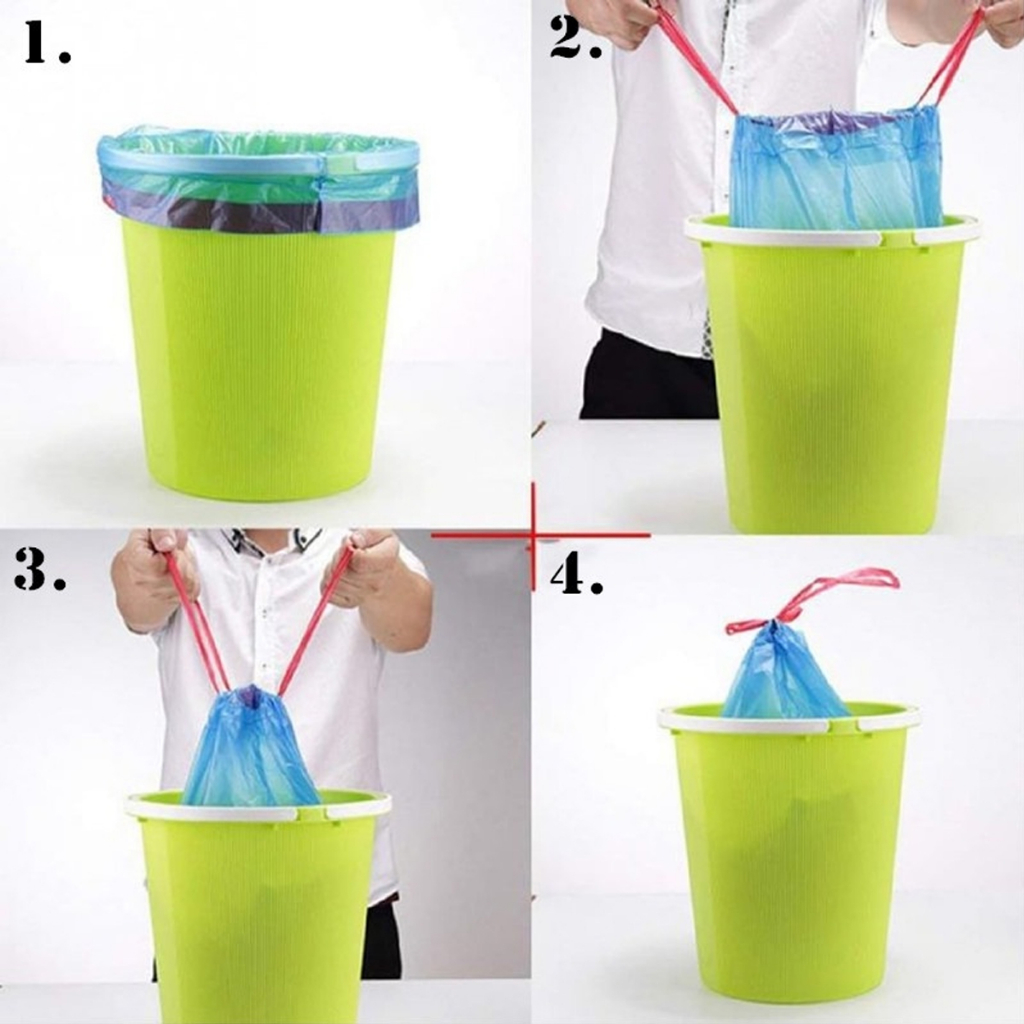 1.

2.

3.

4.