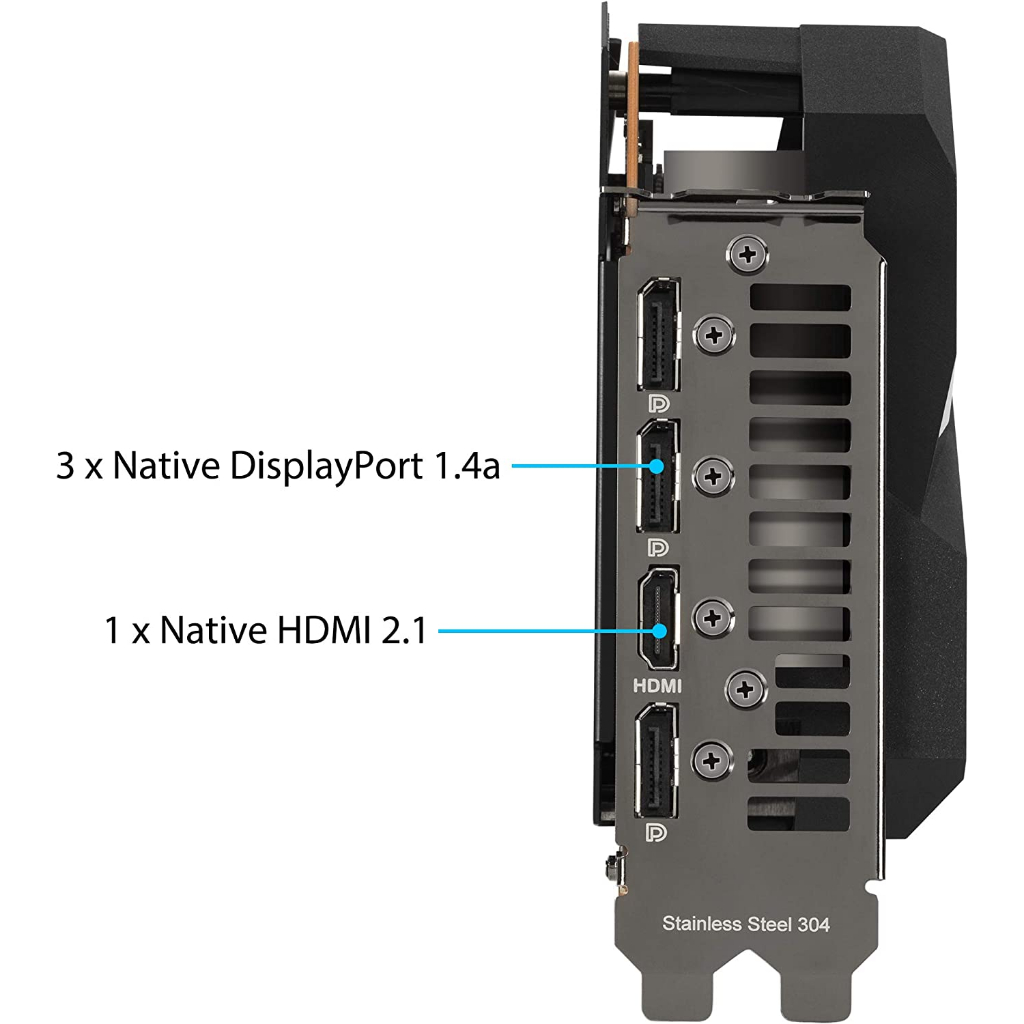 3 x Native DisplayPort 1.4a

1 x Native HDMI 2.1

HDMI

Stainless Steel 304