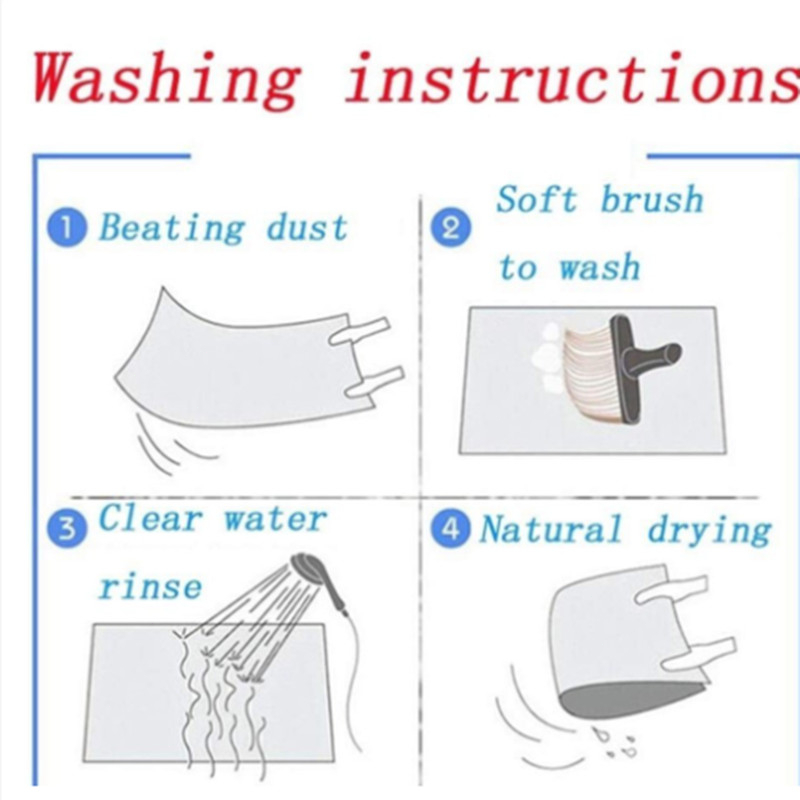 Washing instructions

1 Beating dust

2 Soft brush to wash

3 Clear water rinse

4 Natural drying