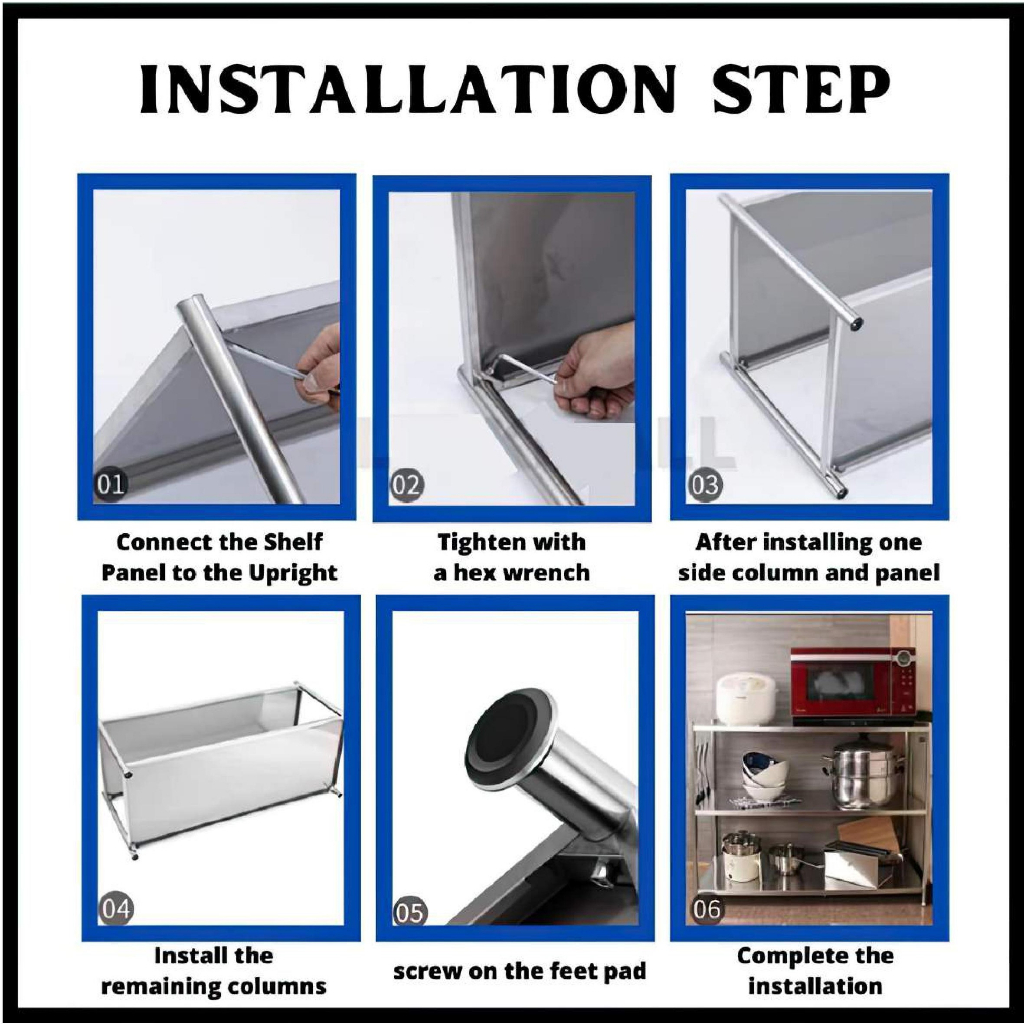 INSTALLATION STEP

01

Connect the Shelf Panel to the Upright

02

Tighten with a hex wrench

03

After installing one side column and panel

04

Install the remaining columns

05

screw on the feet pad

06

Complete the installation