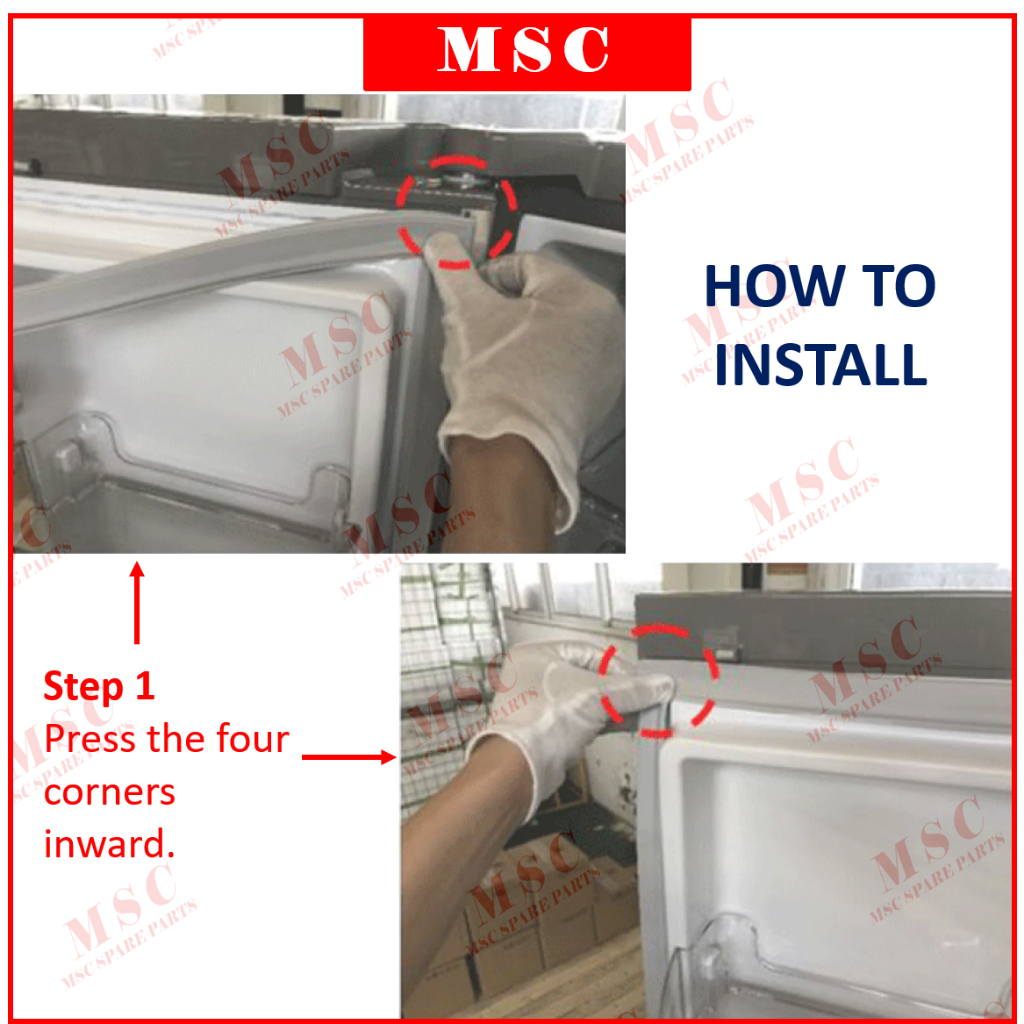 MSC

HOW TO INSTALL

Step 1
Press the four corners inward.

MSC
MSC SPARE PARTS