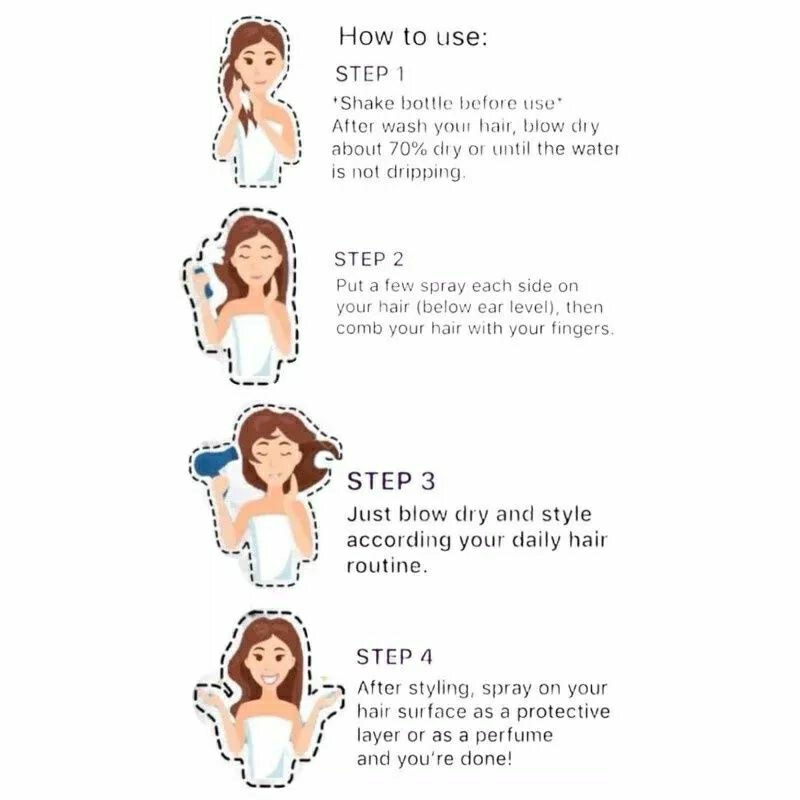 How to use:

STEP 1

*Shake bottle before use*
After wash your hair, blow dry about 70% dry or until the water is not dripping.

STEP 2

Put a few spray each side on your hair (below ear level), then comb your hair with your fingers.

STEP 3

Just blow dry and style according your daily hair routine.

STEP 4

After styling, spray on your hair surface as a protective layer or as a perfume and you're done!