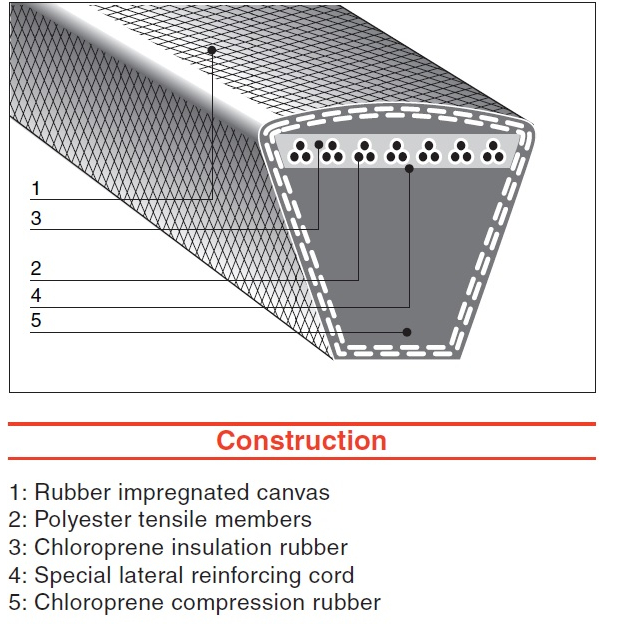 1
3
2
4
5

Construction

1: Rubber impregnated canvas
2: Polyester tensile members
3: Chloroprene insulation rubber
4: Special lateral reinforcing cord
5: Chloroprene compression rubber