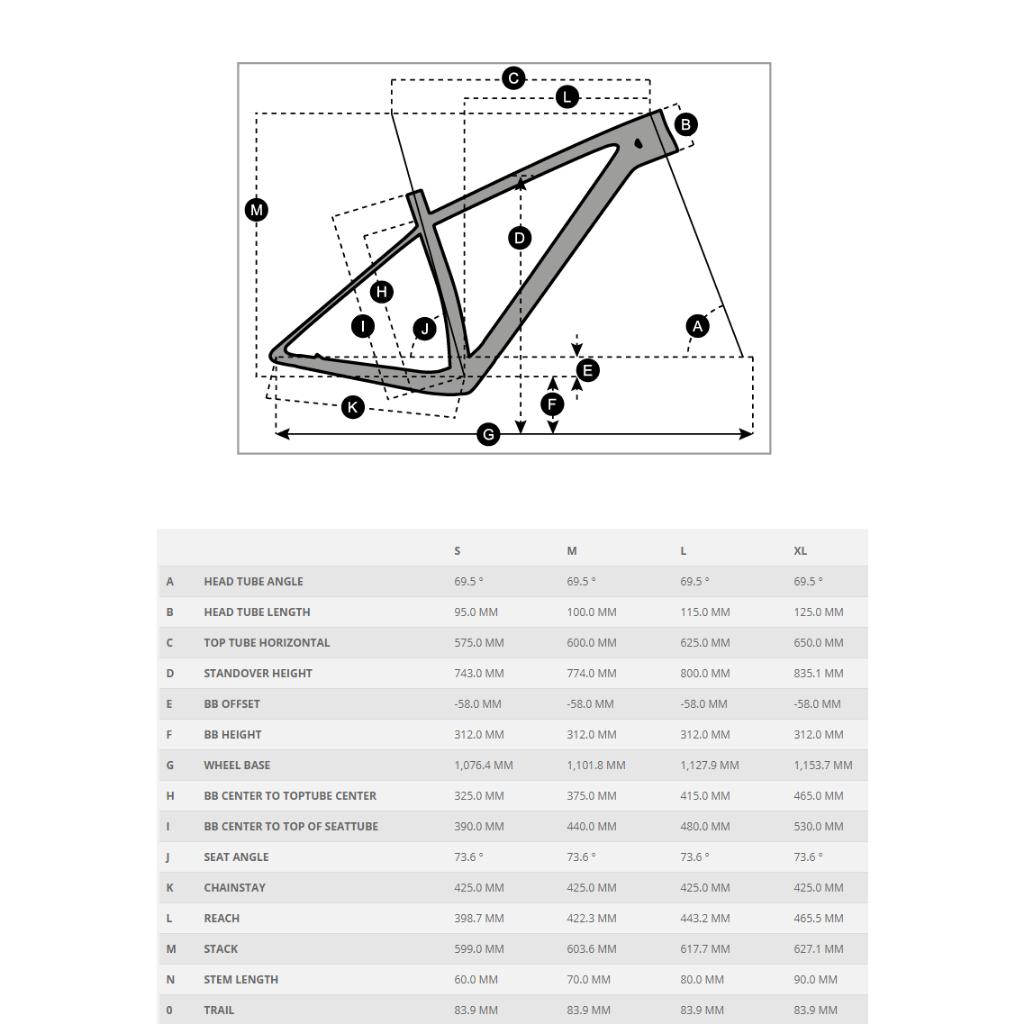 C
L
B
M
D
H
I
J
A
E
F
K
G

| | | S | M | L | XL |
|---|---|---|---|---|---|
| A | HEAD TUBE ANGLE | 69.5 ° | 69.5 ° | 69.5 ° | 69.5 ° |
| B | HEAD TUBE LENGTH | 95.0 MM | 100.0 MM | 115.0 MM | 125.0 MM |
| C | TOP TUBE HORIZONTAL | 575.0 MM | 600.0 MM | 625.0 MM | 650.0 MM |
| D | STANDOVER HEIGHT | 743.0 MM | 774.0 MM | 800.0 MM | 835.1 MM |
| E | BB OFFSET | -58.0 MM | -58.0 MM | -58.0 MM | -58.0 MM |
| F | BB HEIGHT | 312.0 MM | 312.0 MM | 312.0 MM | 312.0 MM |
| G | WHEEL BASE | 1,076.4 MM | 1,101.8 MM | 1,127.9 MM | 1,153.7 MM |
| H | BB CENTER TO TOPTUBE CENTER | 325.0 MM | 375.0 MM | 415.0 MM | 465.0 MM |
| I | BB CENTER TO TOP OF SEATTUBE | 390.0 MM | 440.0 MM | 480.0 MM | 530.0 MM |
| J | SEAT ANGLE | 73.6 ° | 73.6 ° | 73.6 ° | 73.6 ° |
| K | CHAINSTAY | 425.0 MM | 425.0 MM | 425.0 MM | 425.0 MM |
| L | REACH | 398.7 MM | 422.3 MM | 443.2 MM | 465.5 MM |
| M | STACK | 599.0 MM | 603.6 MM | 617.7 MM | 627.1 MM |
| N | STEM LENGTH | 60.0 MM | 70.0 MM | 80.0 MM | 90.0 MM |
| 0 | TRAIL | 83.9 MM | 83.9 MM | 83.9 MM | 83.9 MM |