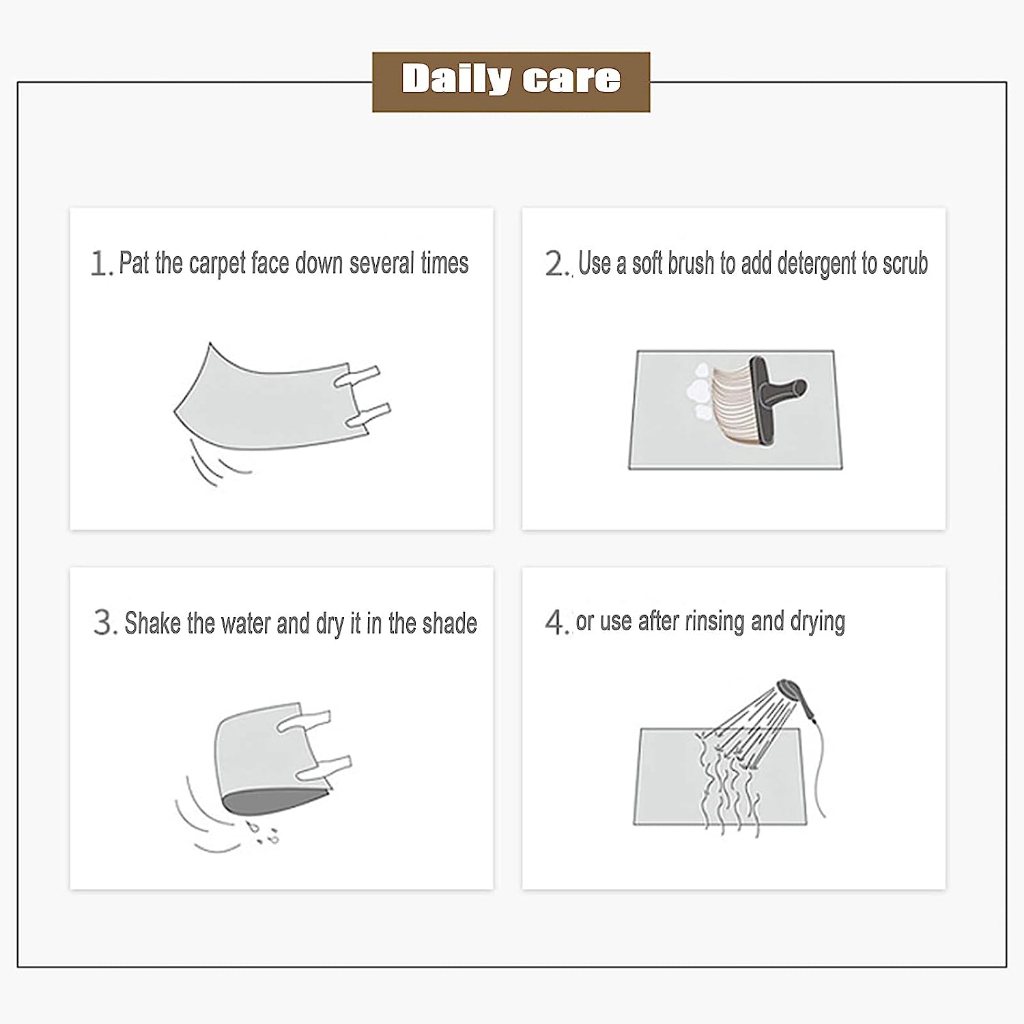 Daily care

1. Pat the carpet face down several times

2. Use a soft brush to add detergent to scrub

3. Shake the water and dry it in the shade

4. or use after rinsing and drying