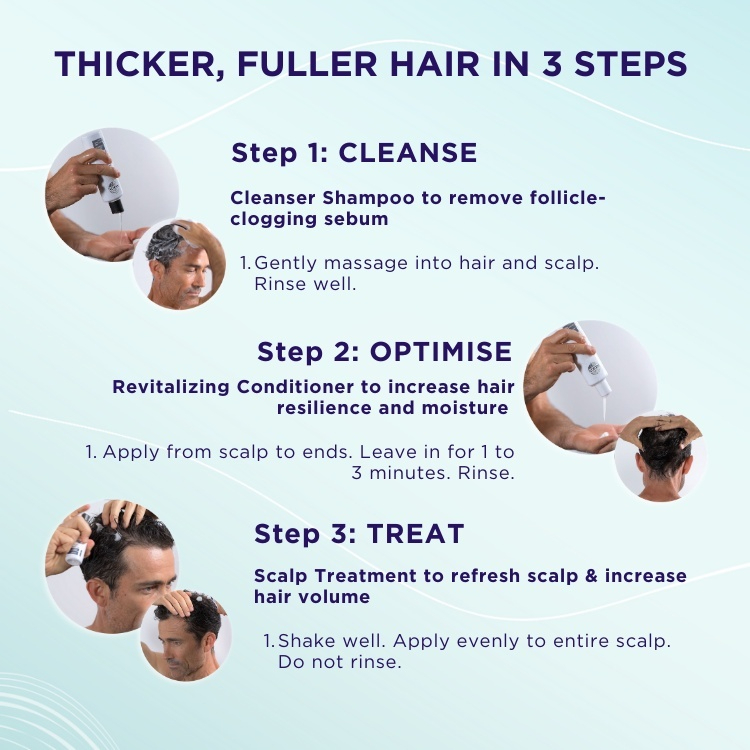 THICKER, FULLER HAIR IN 3 STEPS

Step 1: CLEANSE

Cleanser Shampoo to remove follicle-clogging sebum

1. Gently massage into hair and scalp. Rinse well.

Step 2: OPTIMISE

Revitalizing Conditioner to increase hair resilience and moisture

1. Apply from scalp to ends. Leave in for 1 to 3 minutes. Rinse.

Step 3: TREAT

Scalp Treatment to refresh scalp & increase hair volume

1. Shake well. Apply evenly to entire scalp. Do not rinse.