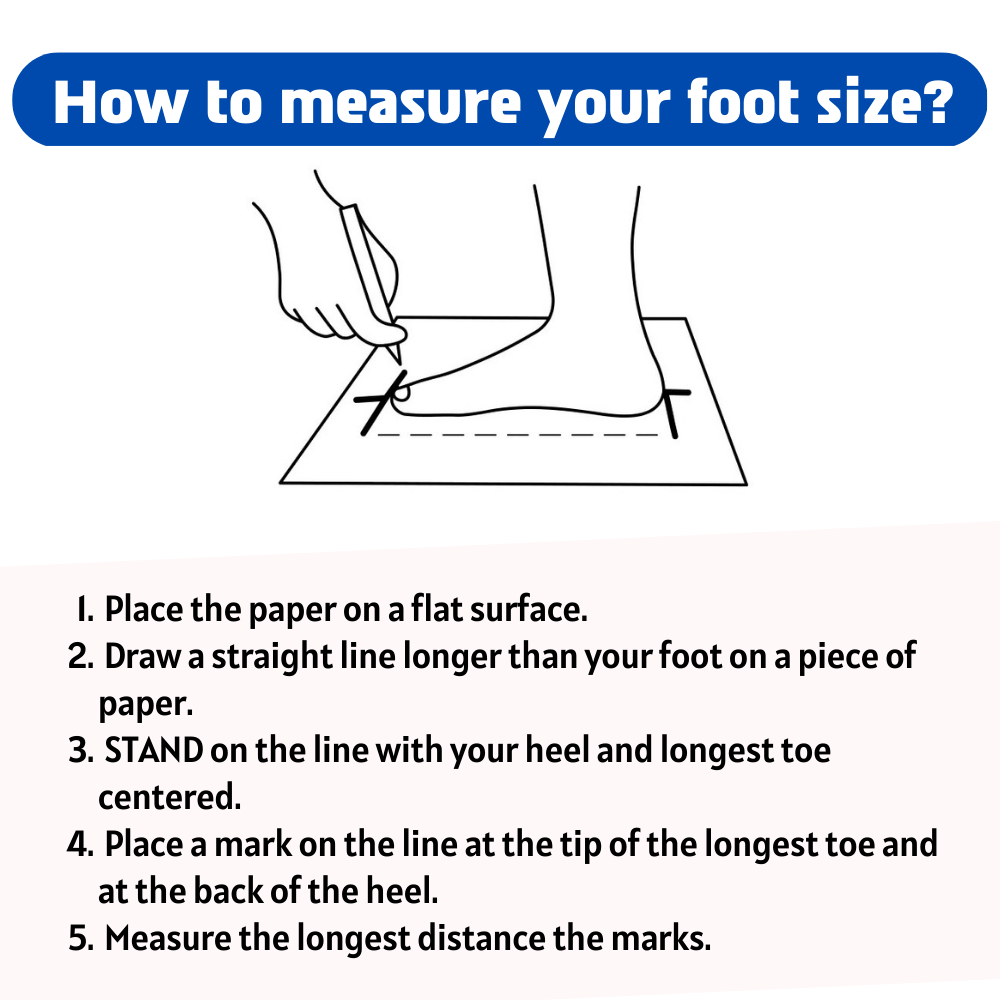 How to measure your foot size?

1. Place the paper on a flat surface.
2. Draw a straight line longer than your foot on a piece of paper.
3. STAND on the line with your heel and longest toe centered.
4. Place a mark on the line at the tip of the longest toe and at the back of the heel.
5. Measure the longest distance the marks.