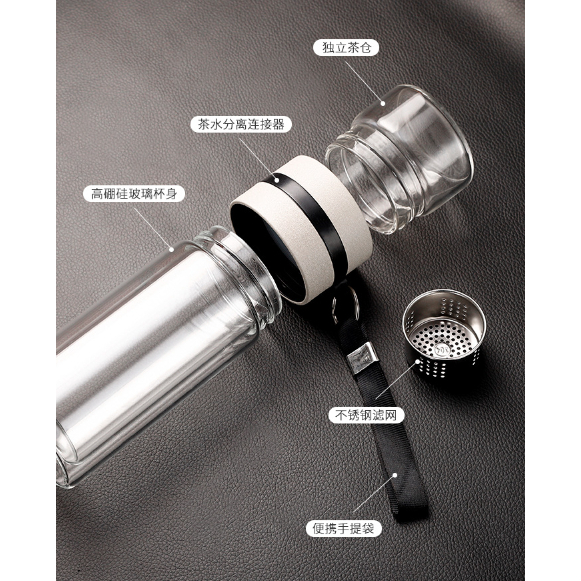 独立茶仓

茶水分离连接器

高硼硅玻璃杯身

不锈钢滤网

便携手提袋