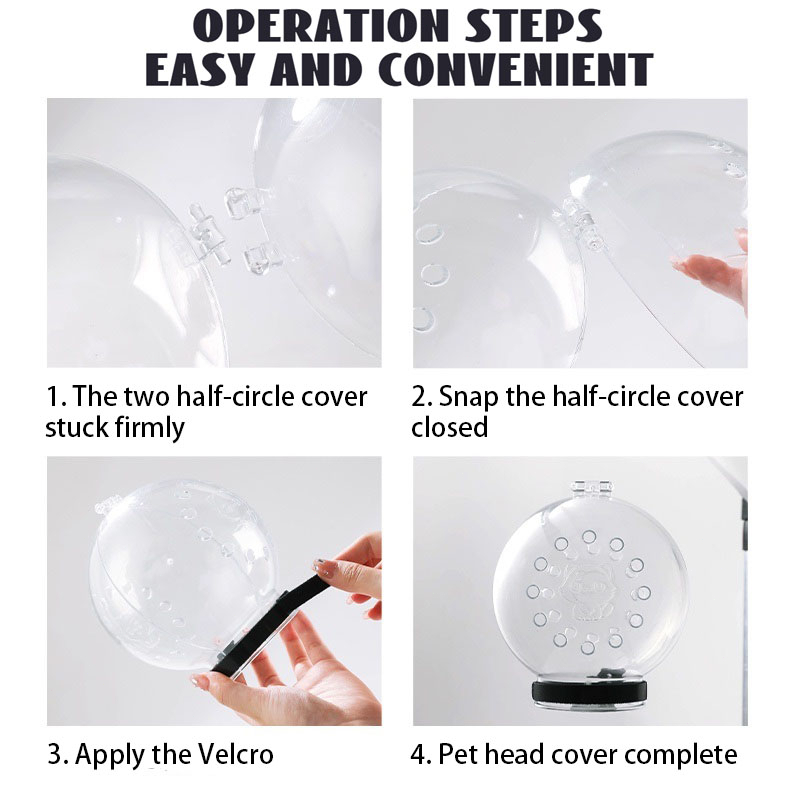 OPERATION STEPS
EASY AND CONVENIENT

1. The two half-circle cover stuck firmly

2. Snap the half-circle cover closed

3. Apply the Velcro

4. Pet head cover complete