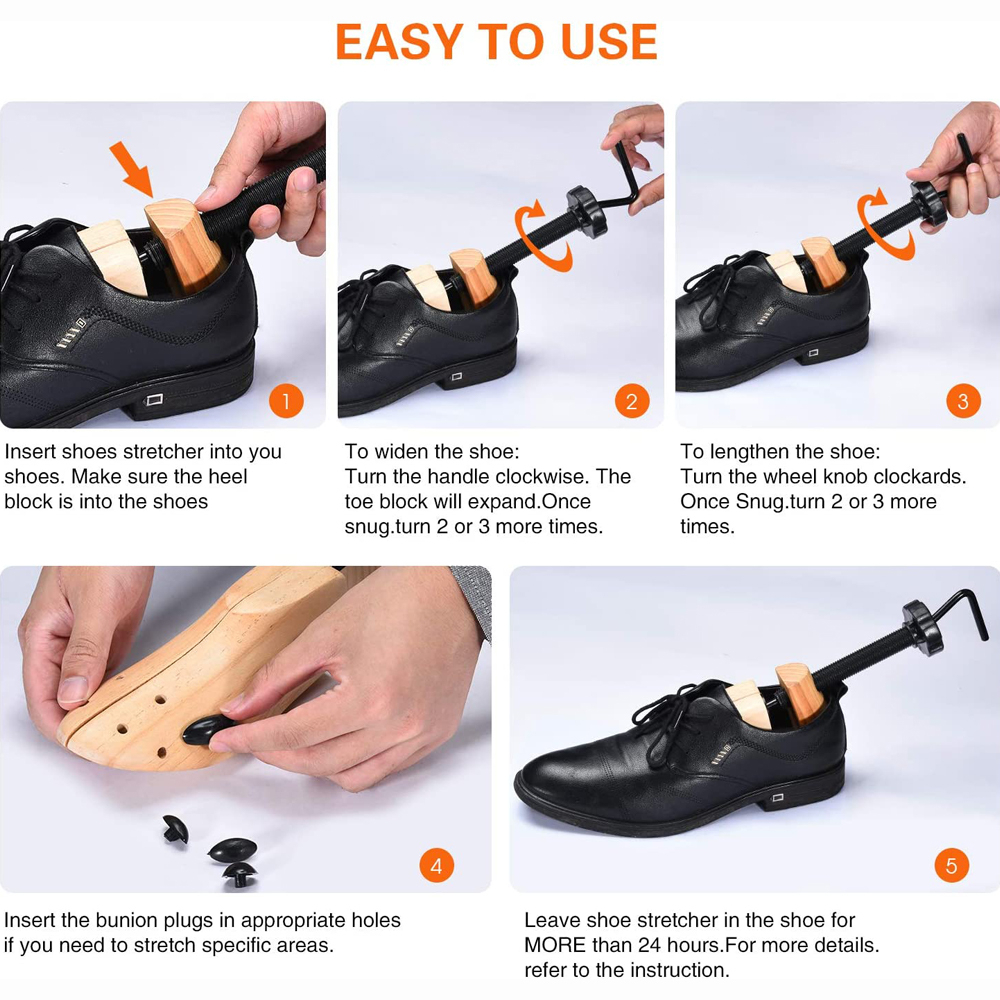 EASY TO USE

1

Insert shoes stretcher into you shoes. Make sure the heel block is into the shoes

2

To widen the shoe:
Turn the handle clockwise. The toe block will expand.Once snug.turn 2 or 3 more times.

3

To lengthen the shoe:
Turn the wheel knob clockards. Once Snug.turn 2 or 3 more times.

4

Insert the bunion plugs in appropriate holes if you need to stretch specific areas.

5

Leave shoe stretcher in the shoe for MORE than 24 hours.For more details. refer to the instruction.