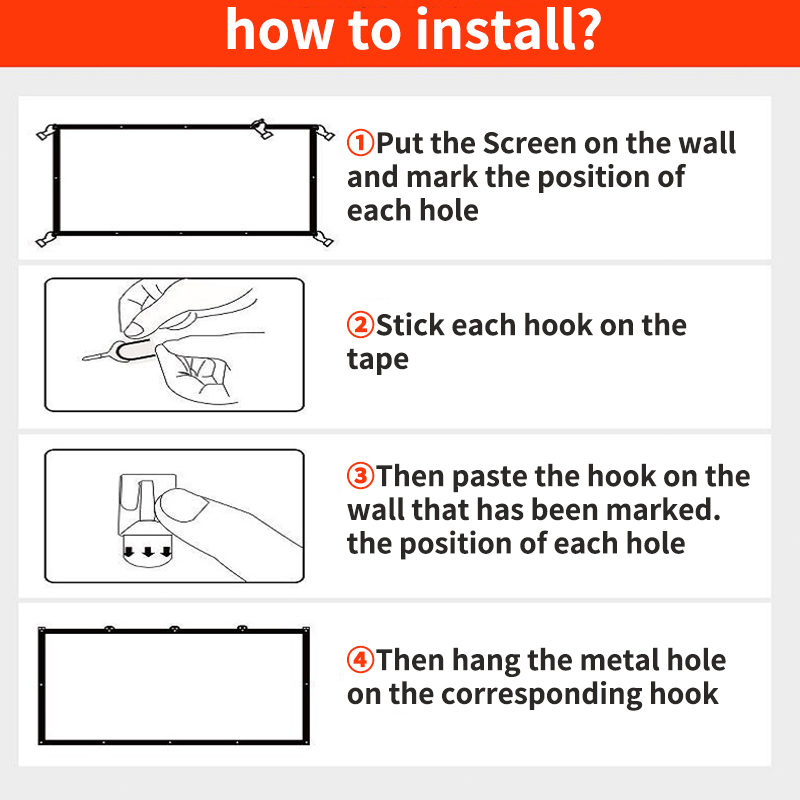 how to install?

①Put the Screen on the wall and mark the position of each hole

②Stick each hook on the tape

③Then paste the hook on the wall that has been marked. the position of each hole

④Then hang the metal hole on the corresponding hook