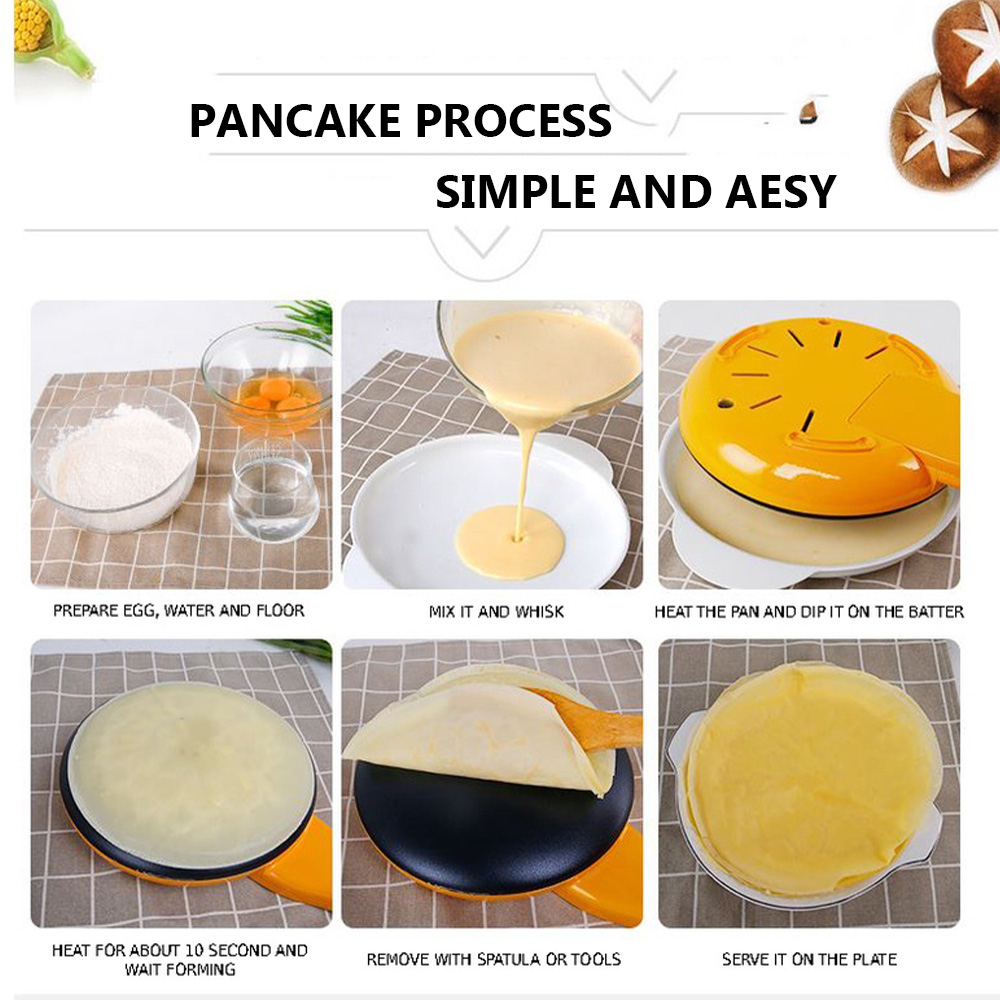 PANCAKE PROCESS
SIMPLE AND AESY

PREPARE EGG, WATER AND FLOOR

MIX IT AND WHISK

HEAT THE PAN AND DIP IT ON THE BATTER

HEAT FOR ABOUT 10 SECOND AND WAIT FORMING

REMOVE WITH SPATULA OR TOOLS

SERVE IT ON THE PLATE