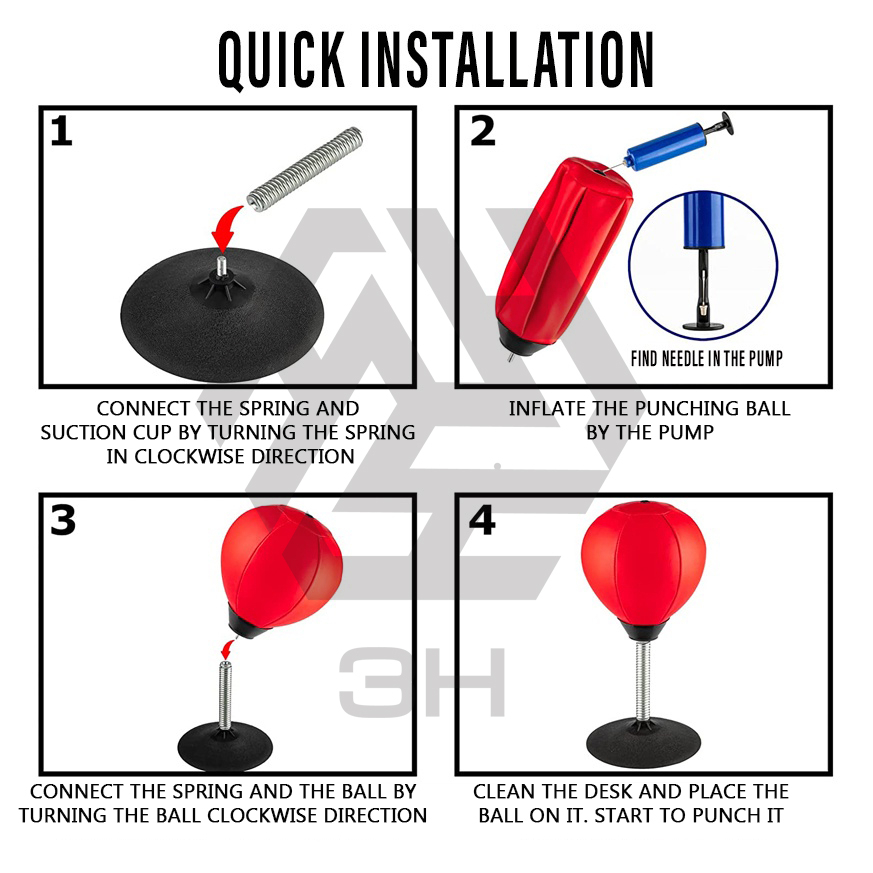 QUICK INSTALLATION

1

CONNECT THE SPRING AND SUCTION CUP BY TURNING THE SPRING IN CLOCKWISE DIRECTION

2

FIND NEEDLE IN THE PUMP

INFLATE THE PUNCHING BALL BY THE PUMP

3

CONNECT THE SPRING AND THE BALL BY TURNING THE BALL CLOCKWISE DIRECTION

4

CLEAN THE DESK AND PLACE THE BALL ON IT. START TO PUNCH IT

3H