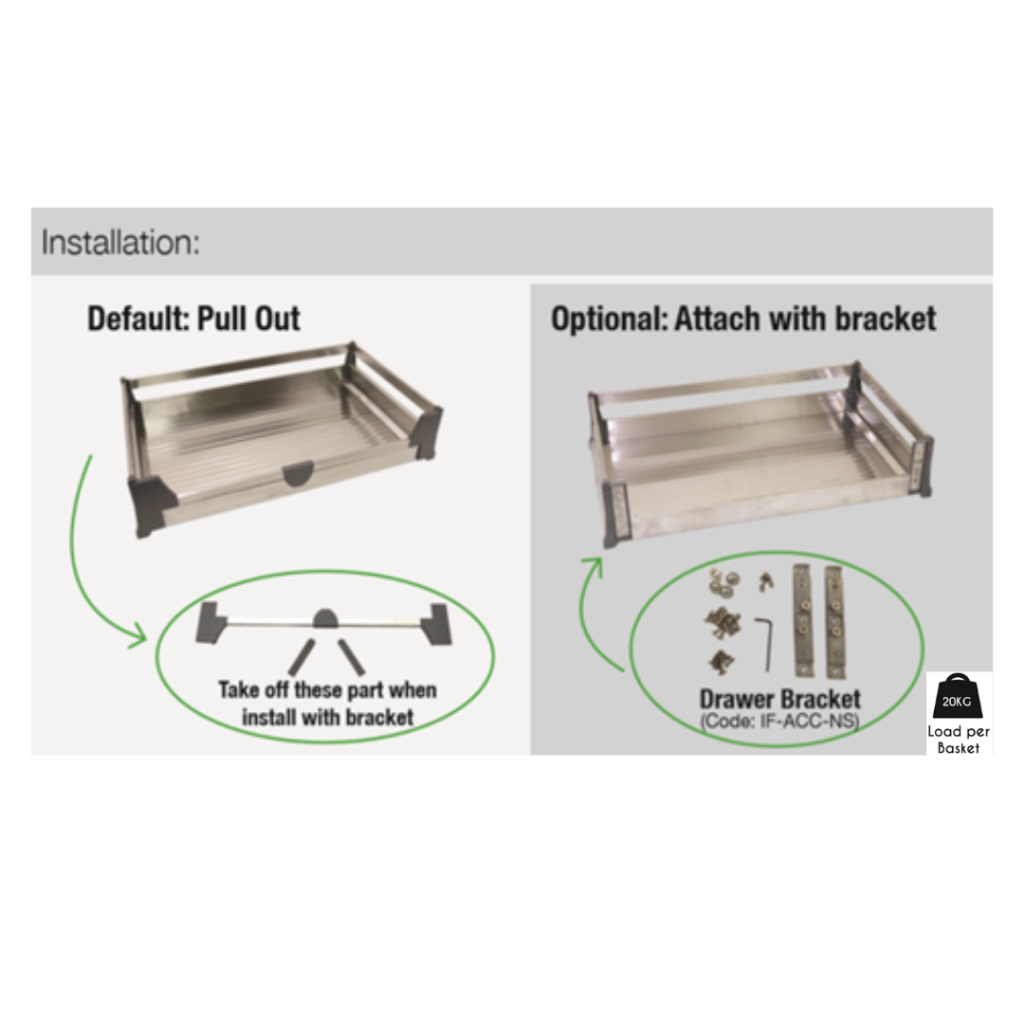 Installation:

Default: Pull Out

Take off these part when install with bracket

Optional: Attach with bracket

Drawer Bracket
(Code: IF-ACC-NS)

20KG
Load per Basket