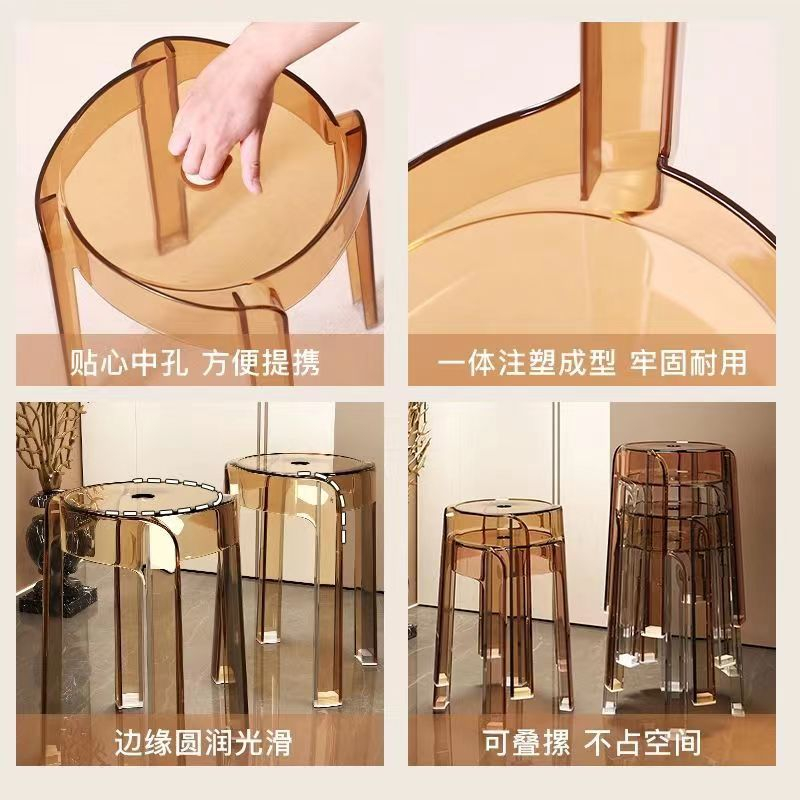 贴心中孔 方便提携

一体注塑成型 牢固耐用

边缘圆润光滑

可叠摞 不占空间