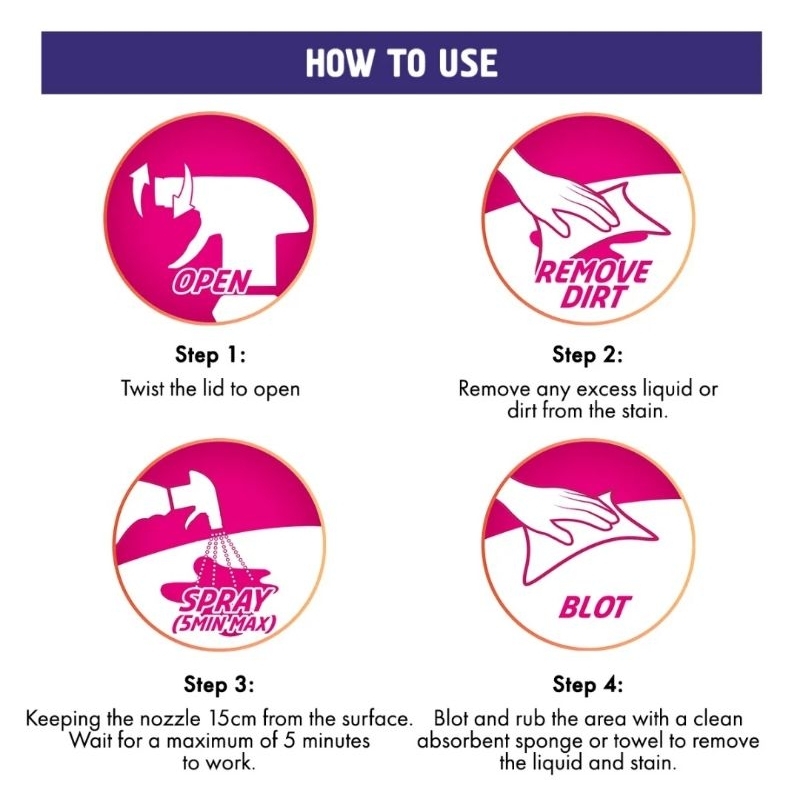 HOW TO USE

OPEN

Step 1:
Twist the lid to open

REMOVE DIRT

Step 2:
Remove any excess liquid or dirt from the stain.

SPRAY (5MIN MAX)

Step 3:
Keeping the nozzle 15cm from the surface. Wait for a maximum of 5 minutes to work.

BLOT

Step 4:
Blot and rub the area with a clean absorbent sponge or towel to remove the liquid and stain.