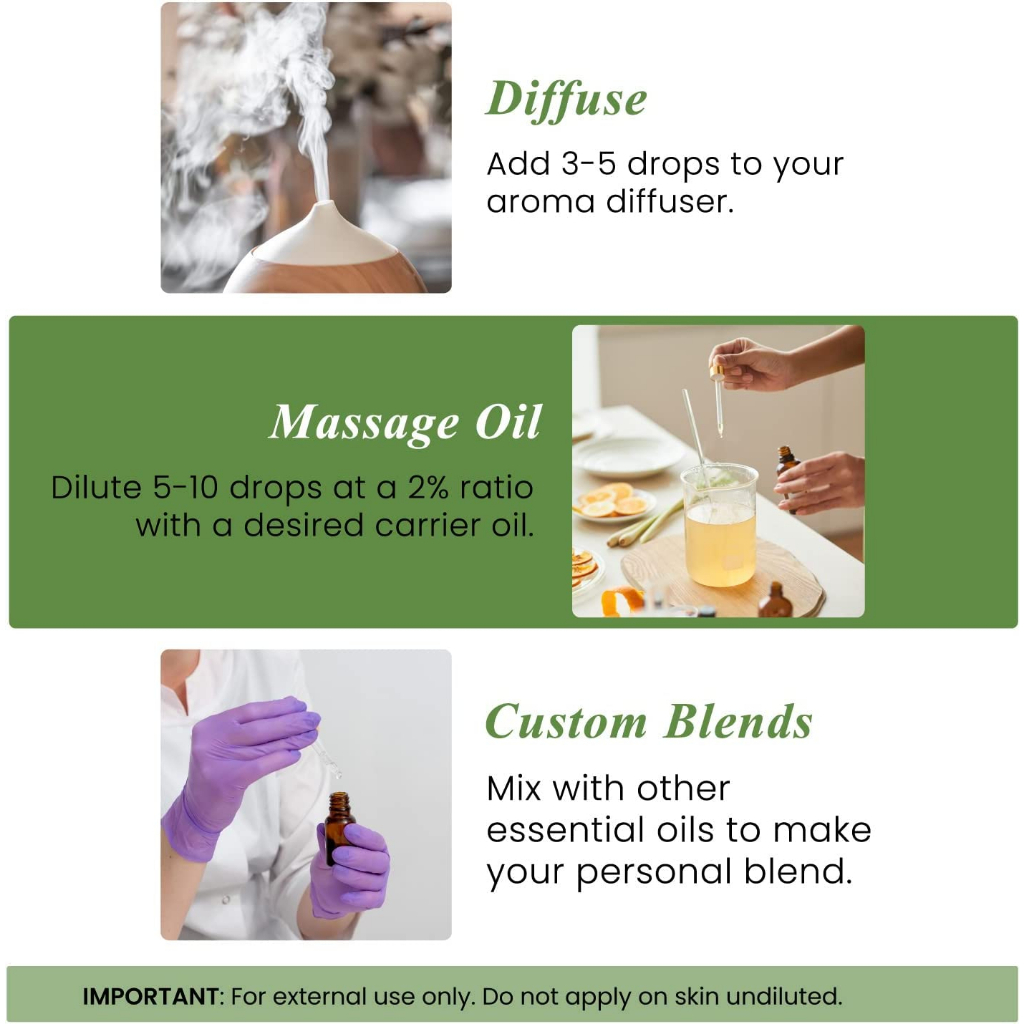 Diffuse

Add 3-5 drops to your aroma diffuser.

Massage Oil

Dilute 5-10 drops at a 2% ratio with a desired carrier oil.

Custom Blends

Mix with other essential oils to make your personal blend.

IMPORTANT: For external use only. Do not apply on skin undiluted.