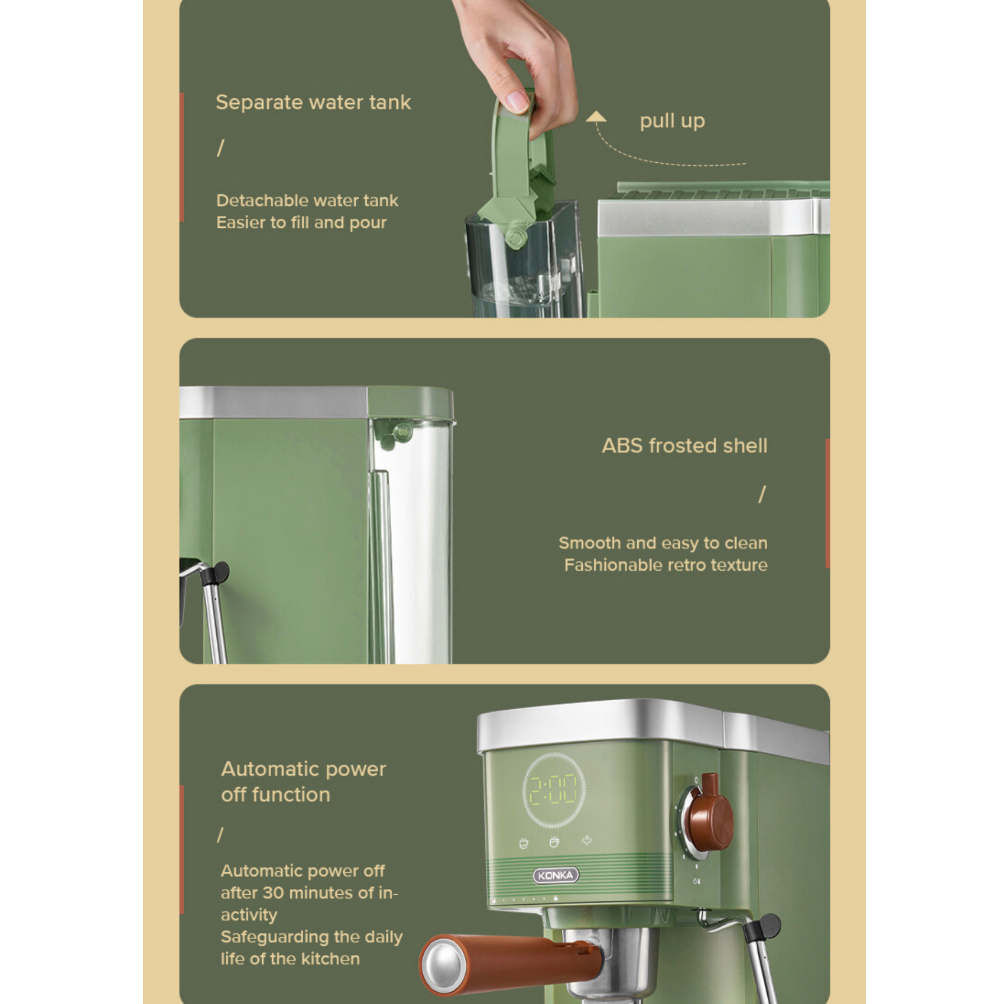 Separate water tank

/

Detachable water tank
Easier to fill and pour

pull up

ABS frosted shell

/

Smooth and easy to clean
Fashionable retro texture

Automatic power off function

/

Automatic power off after 30 minutes of inactivity
Safeguarding the daily life of the kitchen

2:00

KONKA