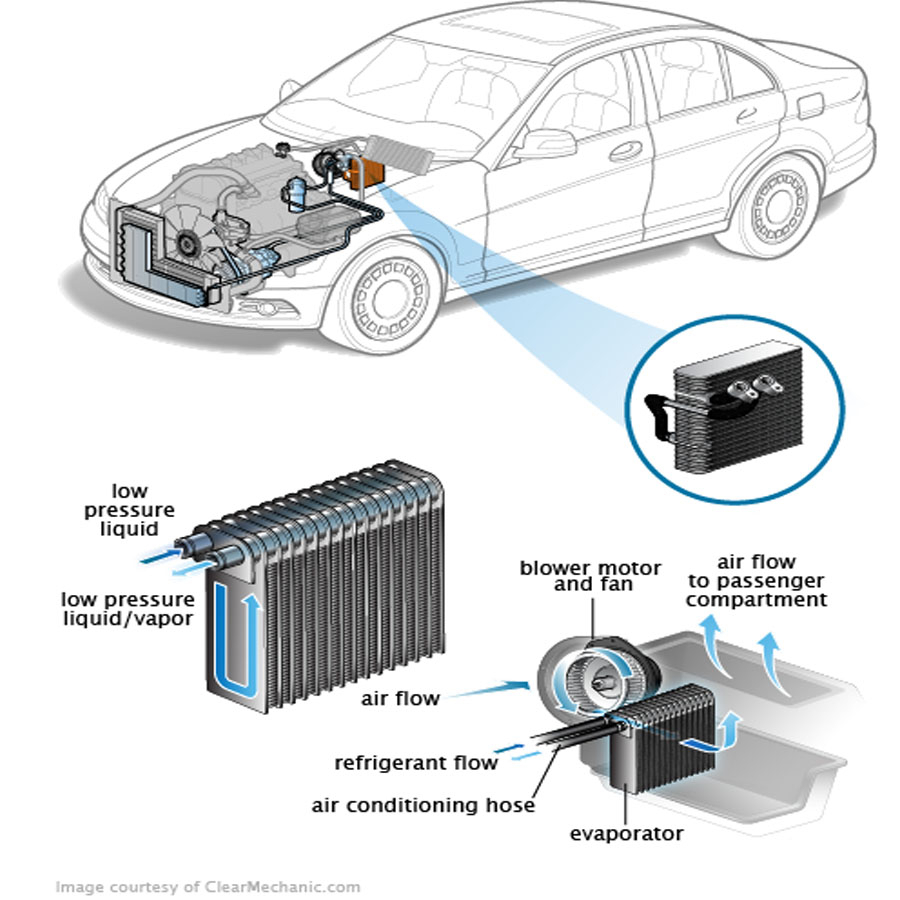 low pressure liquid

low pressure liquid/vapor

blower motor and fan

air flow to passenger compartment

air flow

refrigerant flow

air conditioning hose

evaporator

Image courtesy of ClearMechanic.com