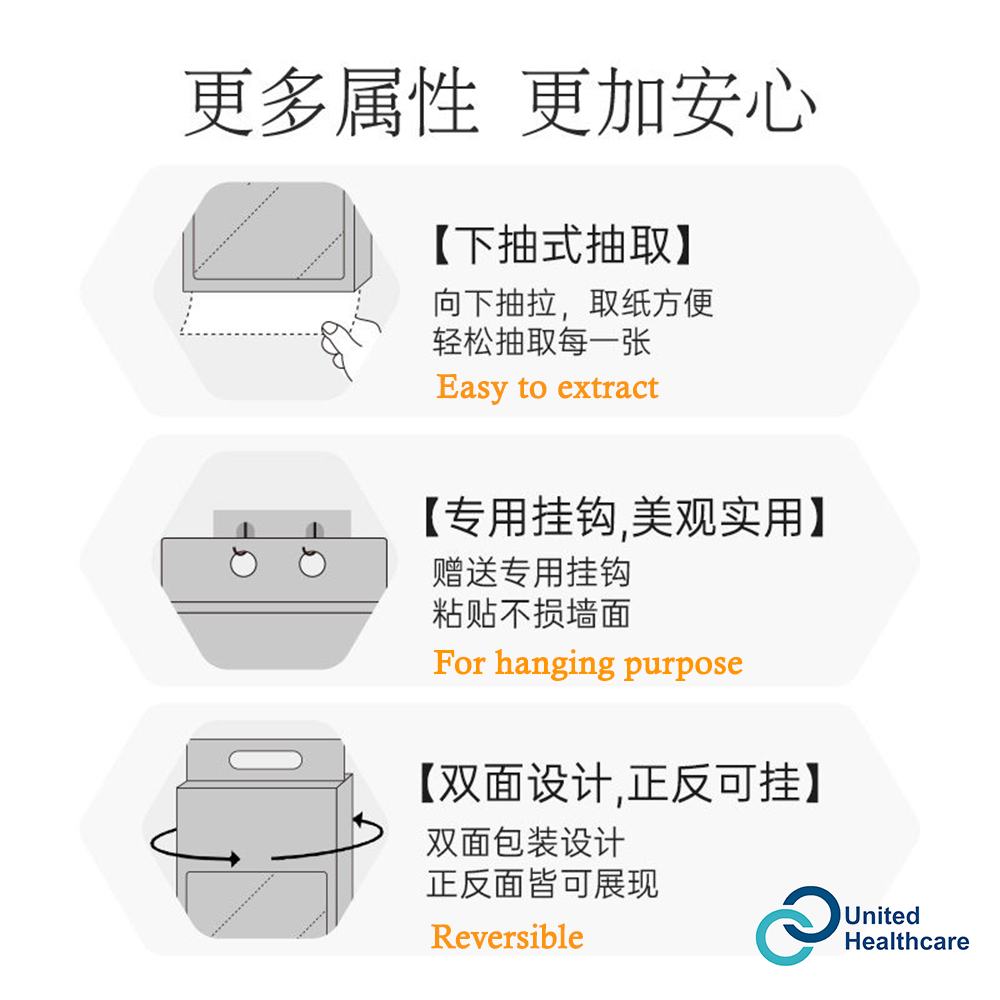 更多属性 更加安心

【下抽式抽取】
向下抽拉，取纸方便
轻松抽取每一张
Easy to extract

【专用挂钩,美观实用】
赠送专用挂钩
粘贴不损墙面
For hanging purpose

【双面设计,正反可挂】
双面包装设计
正反面皆可展现
Reversible

United Healthcare