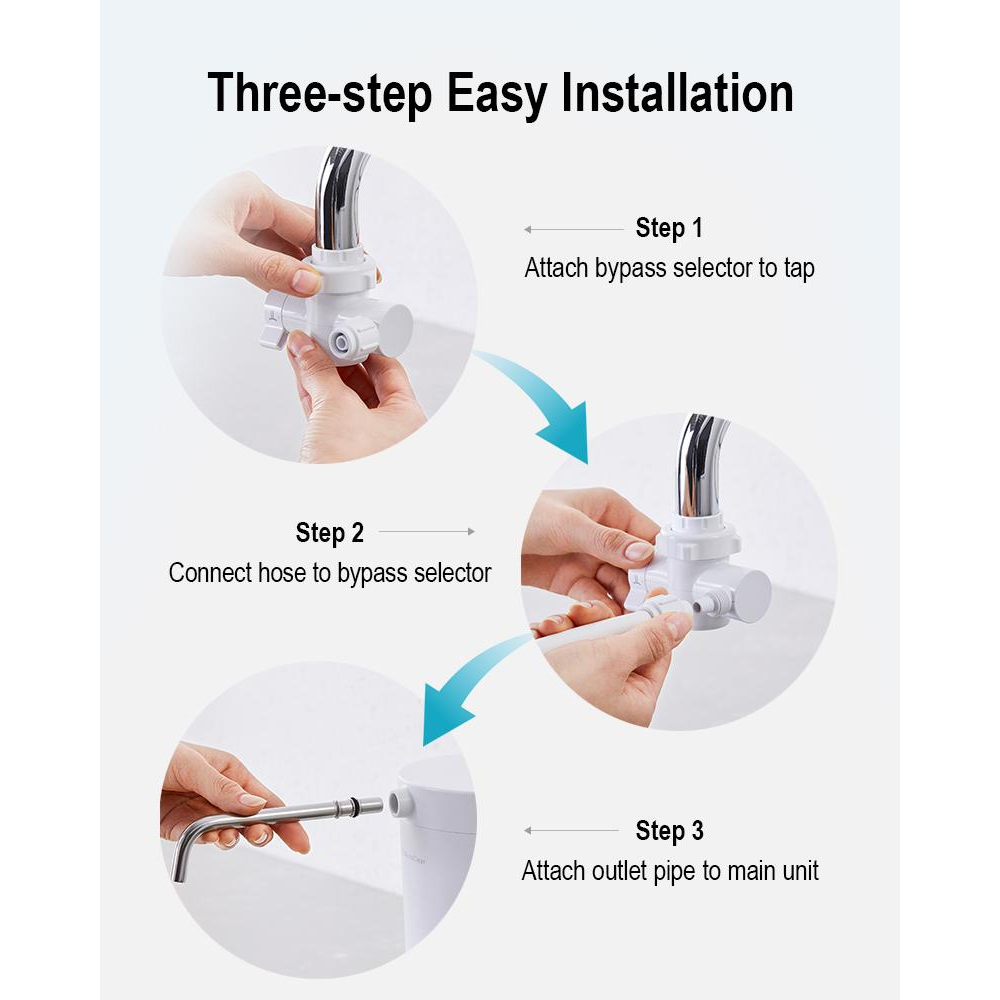 Three-step Easy Installation

Step 1
Attach bypass selector to tap

Step 2
Connect hose to bypass selector

Step 3
Attach outlet pipe to main unit