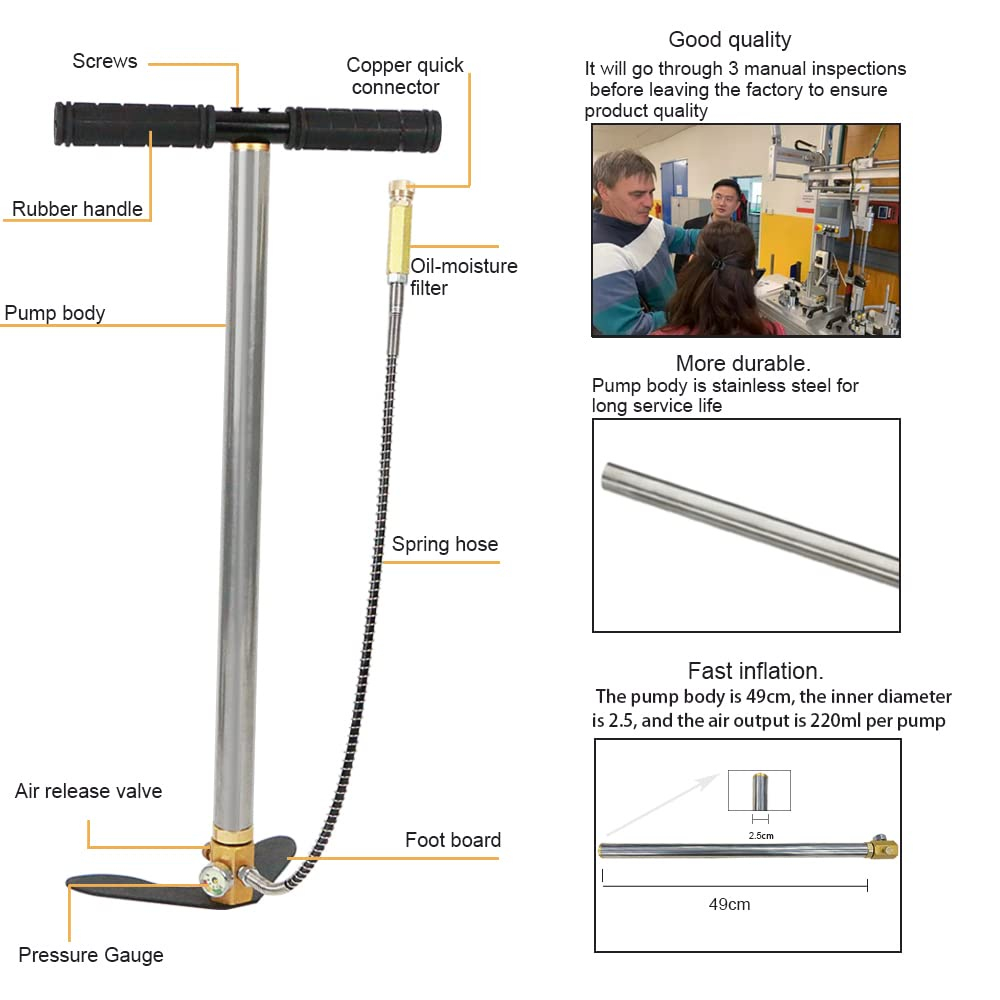 Screws

Copper quick connector

Rubber handle

Oil-moisture filter

Pump body

Spring hose

Air release valve

Foot board

Pressure Gauge

Good quality

It will go through 3 manual inspections before leaving the factory to ensure product quality

More durable.

Pump body is stainless steel for long service life

Fast inflation.

The pump body is 49cm, the inner diameter is 2.5, and the air output is 220ml per pump

2.5cm

49cm