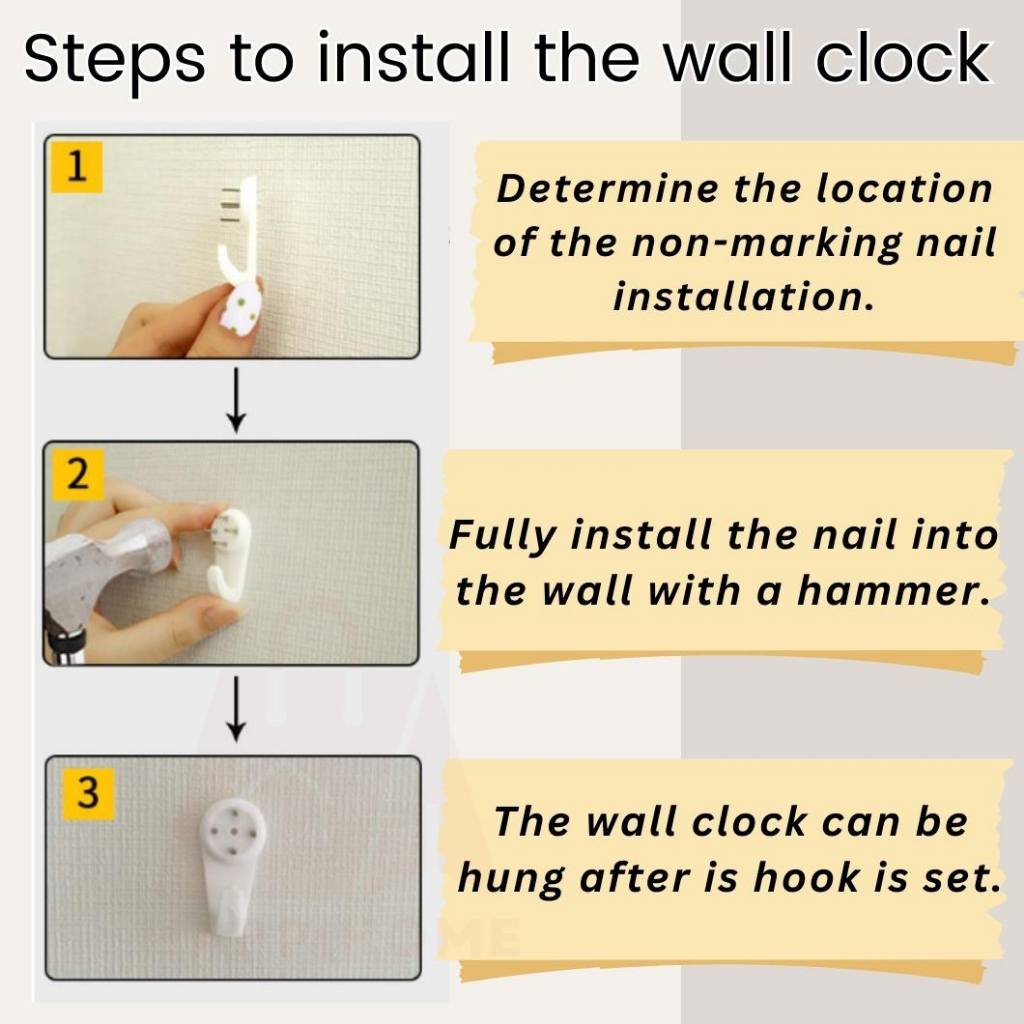 Steps to install the wall clock

1

Determine the location of the non-marking nail installation.

2

Fully install the nail into the wall with a hammer.

3

The wall clock can be hung after is hook is set.