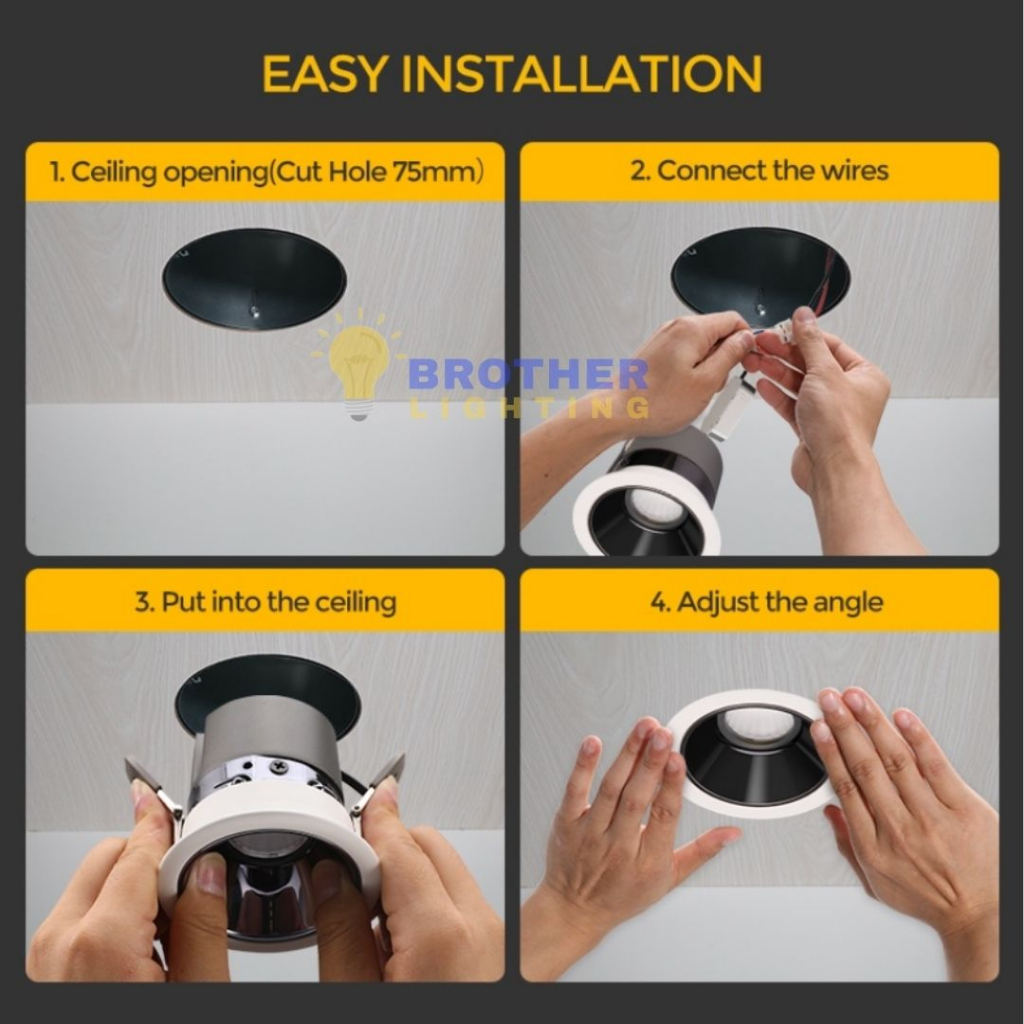 EASY INSTALLATION

1. Ceiling opening(Cut Hole 75mm)

2. Connect the wires

BROTHER
LIGHTING

3. Put into the ceiling

4. Adjust the angle