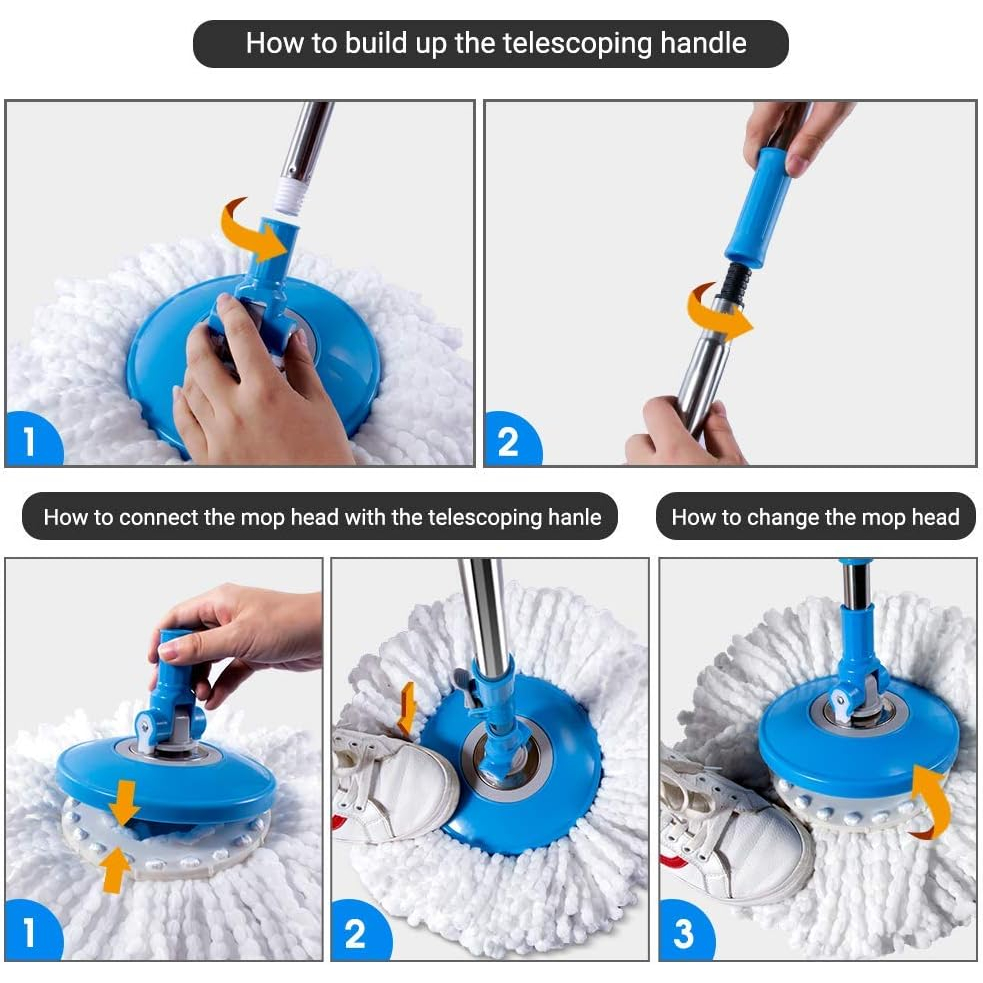 How to build up the telescoping handle

1

2

How to connect the mop head with the telescoping hanle

How to change the mop head

1

2

3