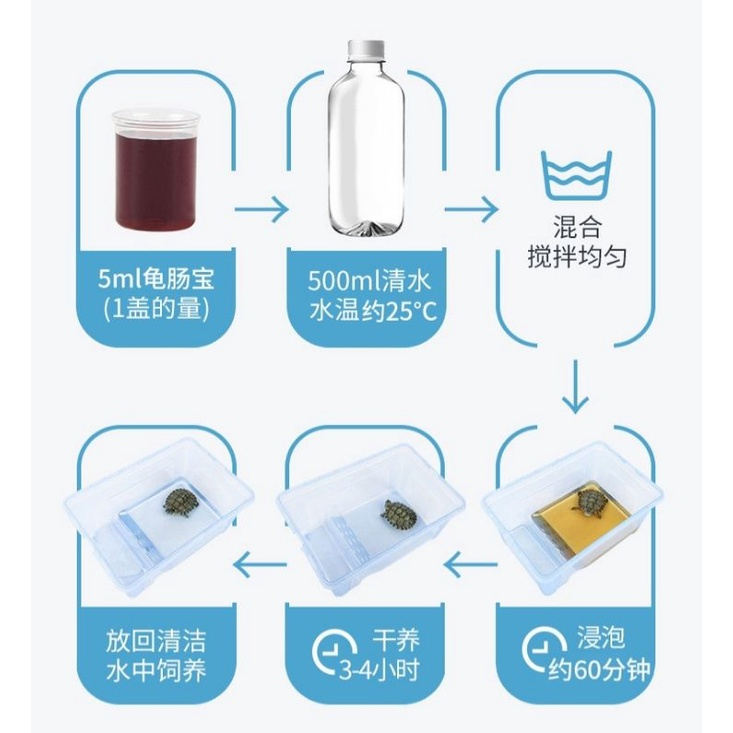 5ml龟肠宝
(1盖的量)

500ml清水
水温约25°C

混合
搅拌均匀

浸泡
约60分钟

干养
3-4小时

放回清洁
水中饲养