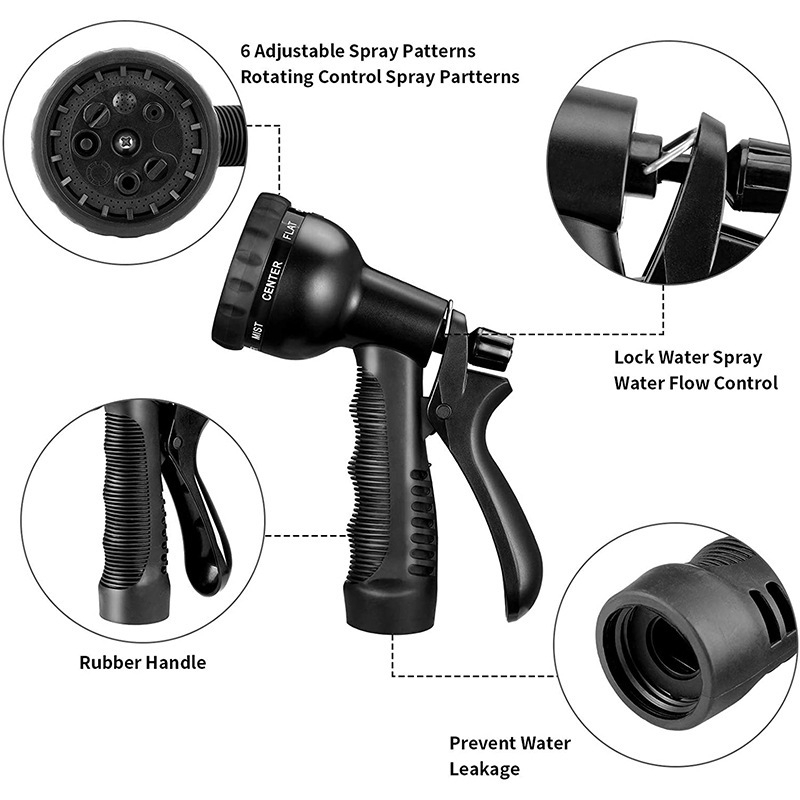 6 Adjustable Spray Patterns
Rotating Control Spray Partterns

FLAT
CENTER
MIST

Lock Water Spray
Water Flow Control

Rubber Handle

Prevent Water
Leakage