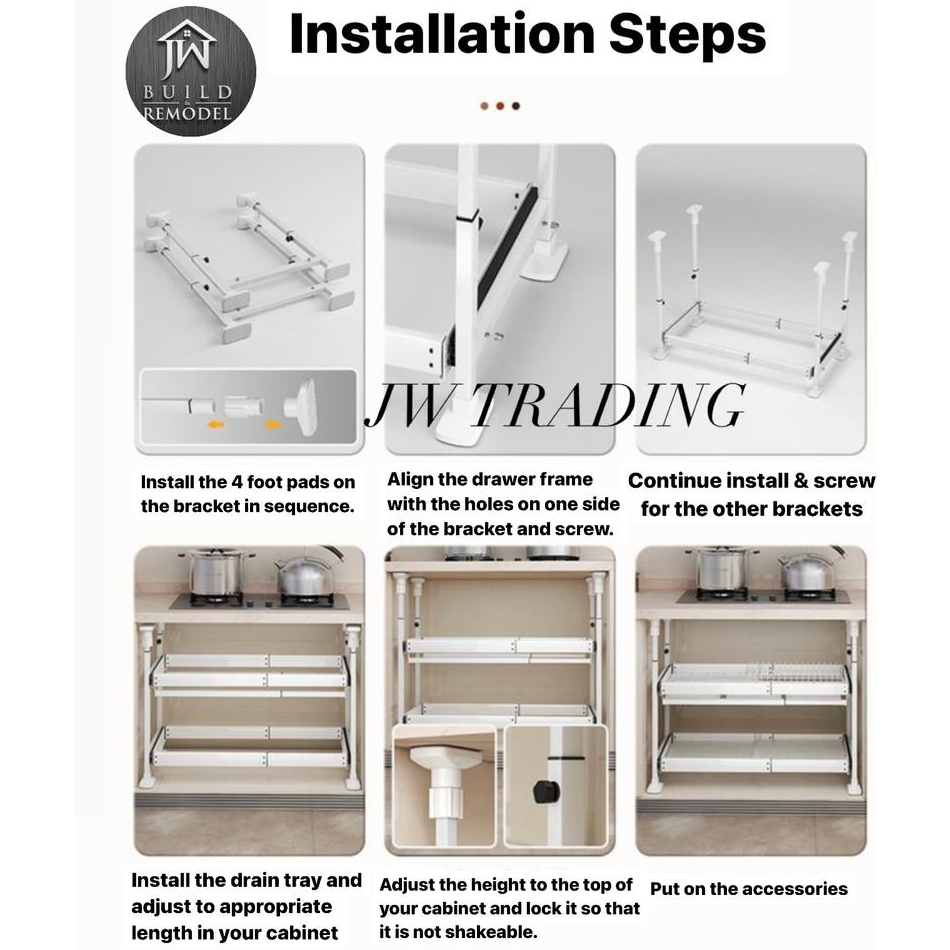 JW
BUILD
&
REMODEL

Installation Steps

JW TRADING

Install the 4 foot pads on the bracket in sequence.

Align the drawer frame with the holes on one side of the bracket and screw.

Continue install & screw for the other brackets

Install the drain tray and adjust to appropriate length in your cabinet

Adjust the height to the top of your cabinet and lock it so that it is not shakeable.

Put on the accessories