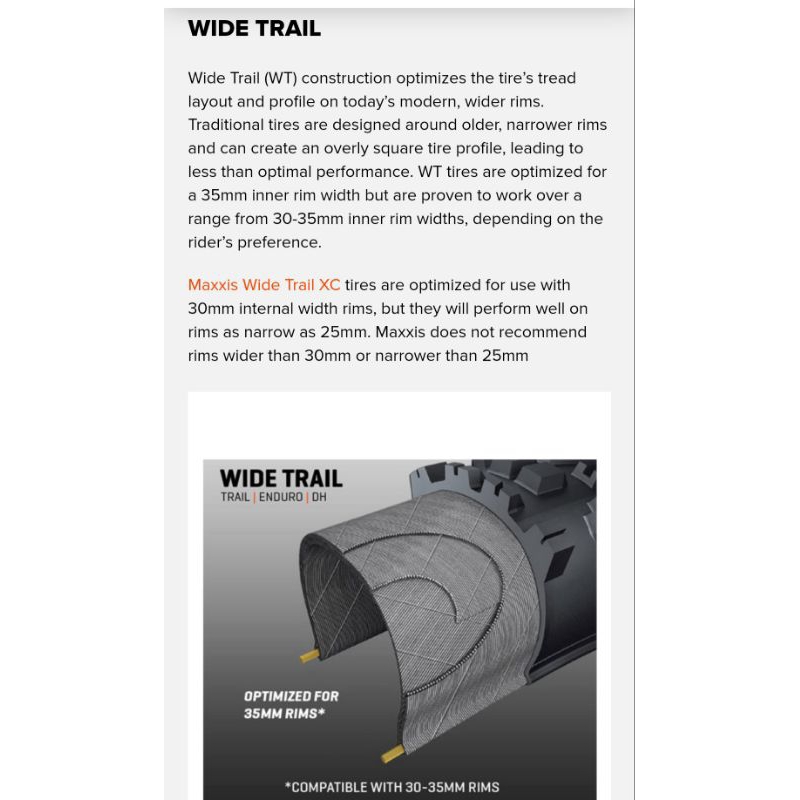 WIDE TRAIL

Wide Trail (WT) construction optimizes the tire's tread layout and profile on today's modern, wider rims. Traditional tires are designed around older, narrower rims and can create an overly square tire profile, leading to less than optimal performance. WT tires are optimized for a 35mm inner rim width but are proven to work over a range from 30-35mm inner rim widths, depending on the rider's preference.

Maxxis Wide Trail XC tires are optimized for use with 30mm internal width rims, but they will perform well on rims as narrow as 25mm. Maxxis does not recommend rims wider than 30mm or narrower than 25mm

WIDE TRAIL
TRAIL | ENDURO | DH

OPTIMIZED FOR 35MM RIMS*

*COMPATIBLE WITH 30-35MM RIMS