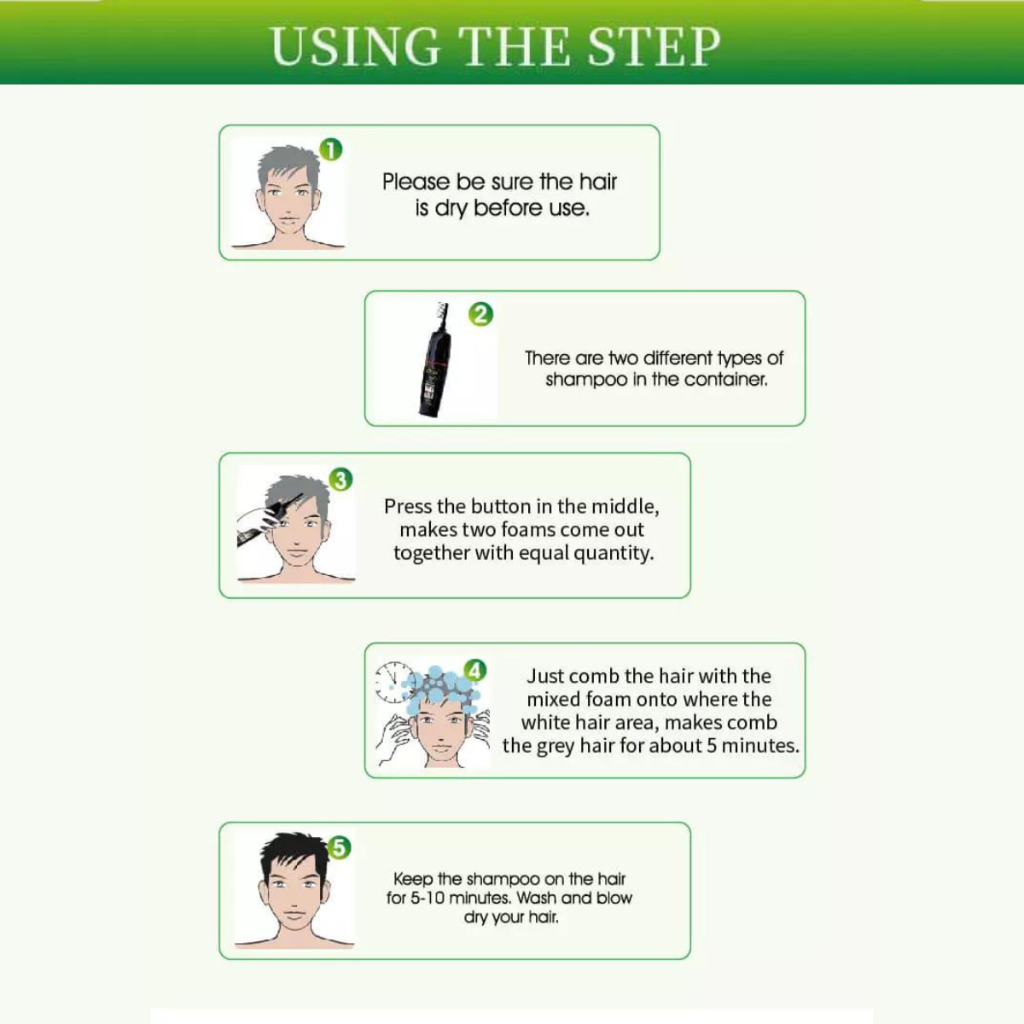 USING THE STEP

1
Please be sure the hair is dry before use.

2
There are two different types of shampoo in the container.

3
Press the button in the middle, makes two foams come out together with equal quantity.

4
Just comb the hair with the mixed foam onto where the white hair area, makes comb the grey hair for about 5 minutes.

5
Keep the shampoo on the hair for 5-10 minutes. Wash and blow dry your hair.