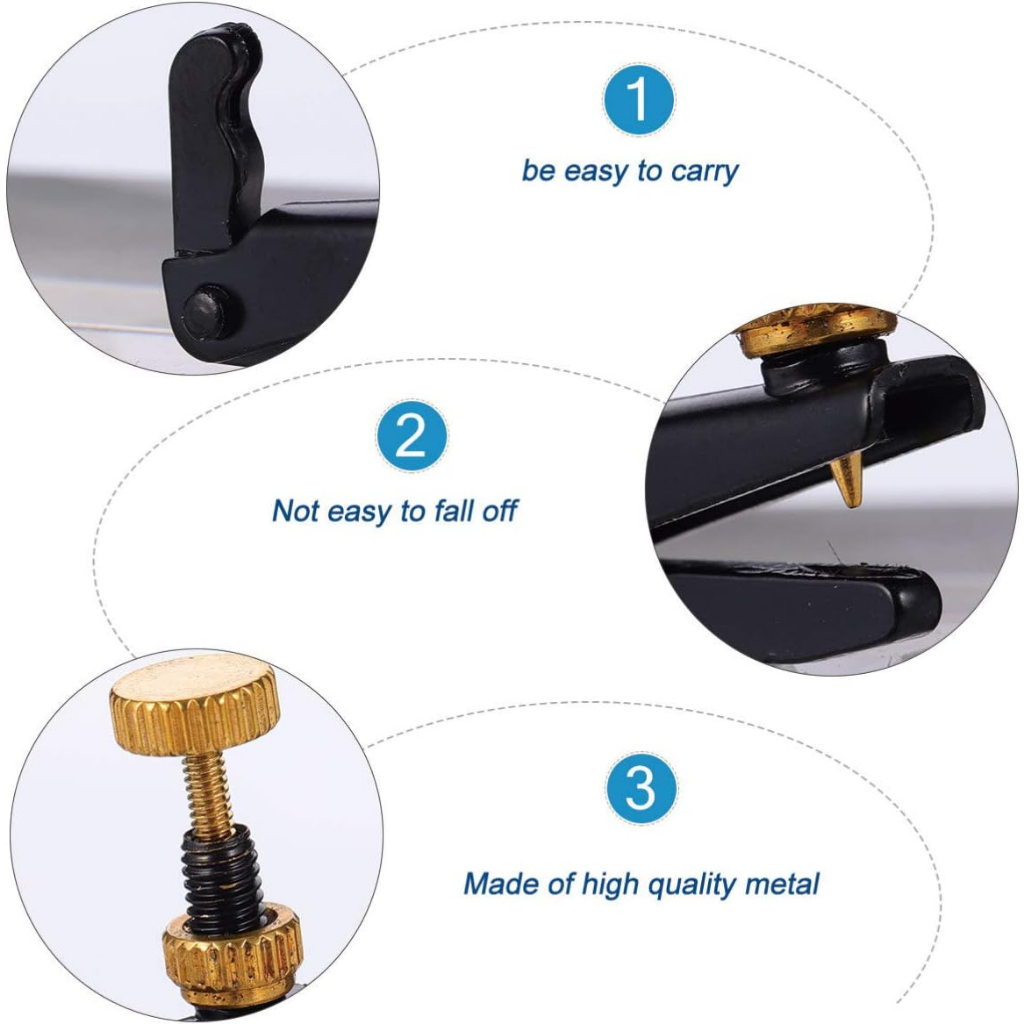 1

be easy to carry

2

Not easy to fall off

3

Made of high quality metal