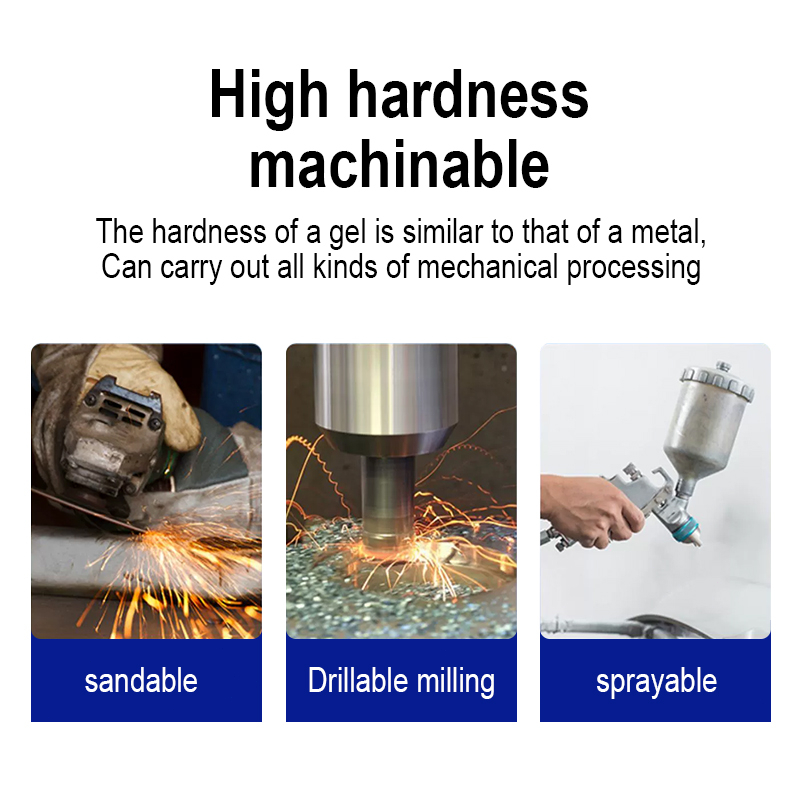 High hardness machinable

The hardness of a gel is similar to that of a metal, Can carry out all kinds of mechanical processing

sandable

Drillable milling

sprayable