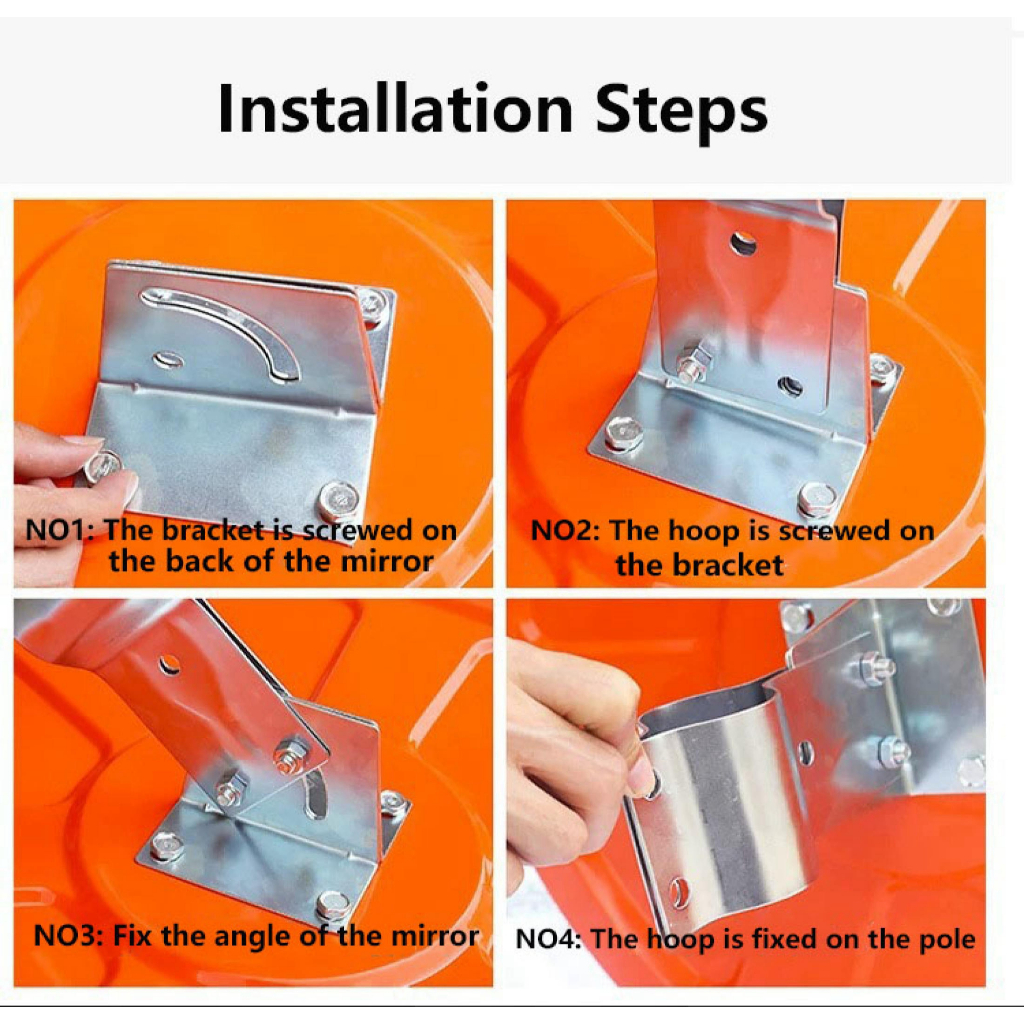 Installation Steps

NO1: The bracket is screwed on the back of the mirror

NO2: The hoop is screwed on the bracket

NO3: Fix the angle of the mirror

NO4: The hoop is fixed on the pole