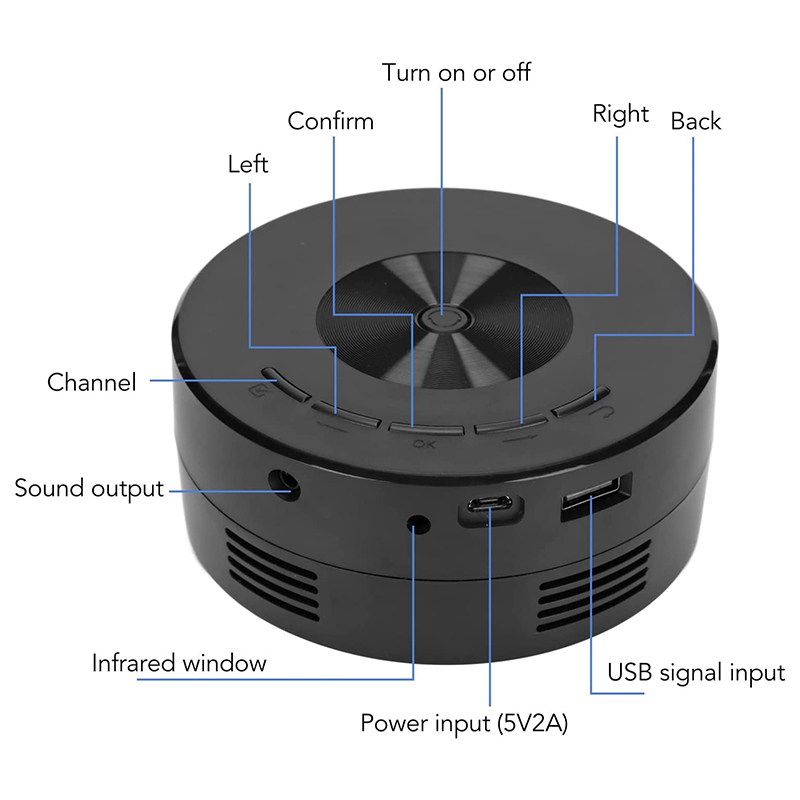 Turn on or off
Confirm
Right
Back
Left
Channel
OK
Sound output
Infrared window
USB signal input
Power input (5V2A)