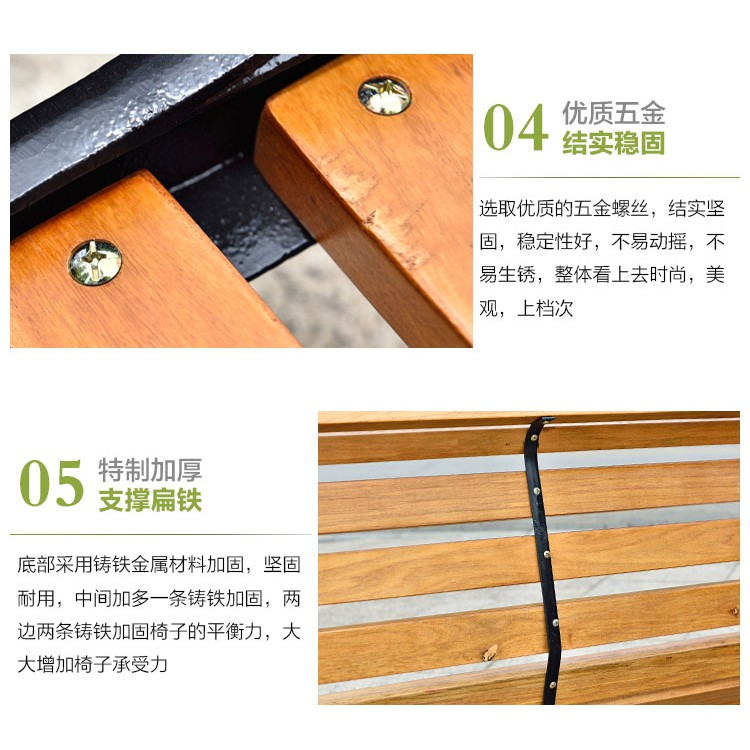 04 优质五金
结实稳固

选取优质的五金螺丝，结实坚固，稳定性好，不易动摇，不易生锈，整体看上去时尚，美观，上档次

05 特制加厚
支撑扁铁

底部采用铸铁金属材料加固，坚固耐用，中间加多一条铸铁加固，两边两条铸铁加固椅子的平衡力，大大增加椅子承受力