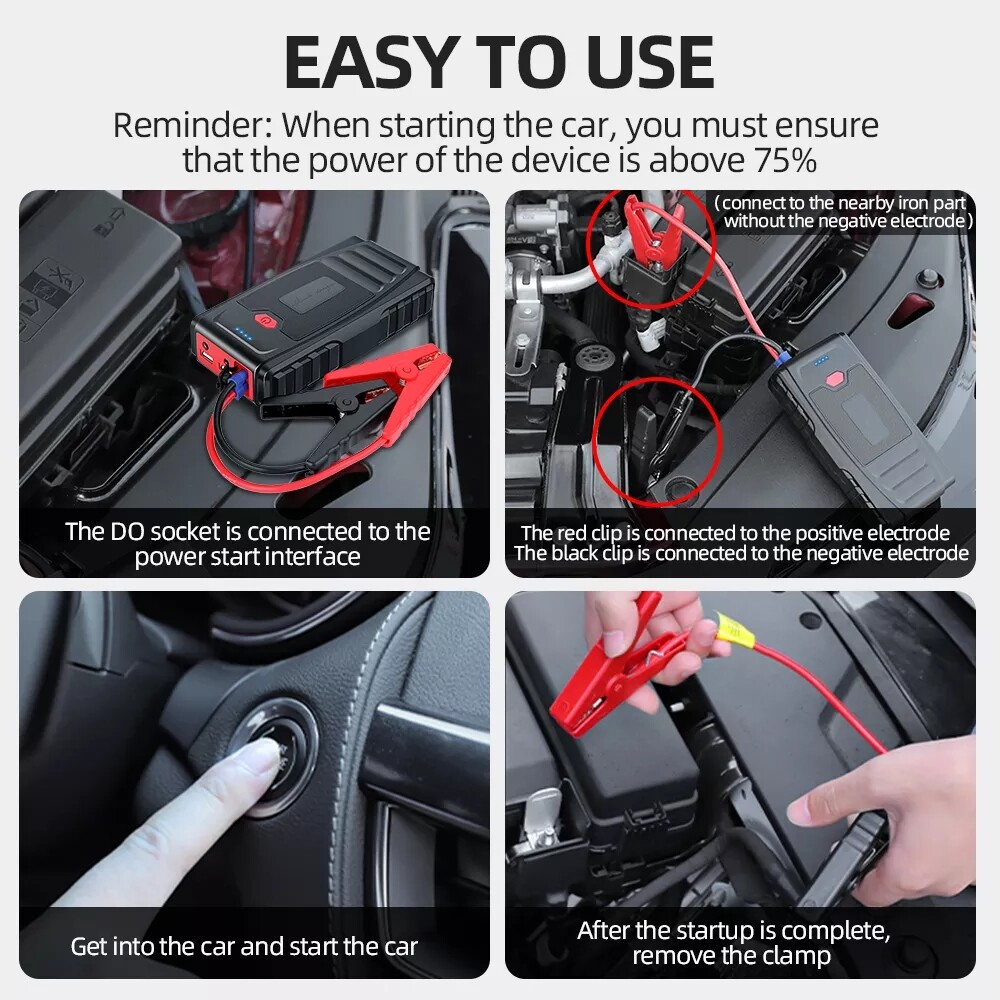 EASY TO USE

Reminder: When starting the car, you must ensure that the power of the device is above 75%

The DO socket is connected to the power start interface

( connect to the nearby iron part without the negative electrode )

The red clip is connected to the positive electrode
The black clip is connected to the negative electrode

Get into the car and start the car

After the startup is complete, remove the clamp