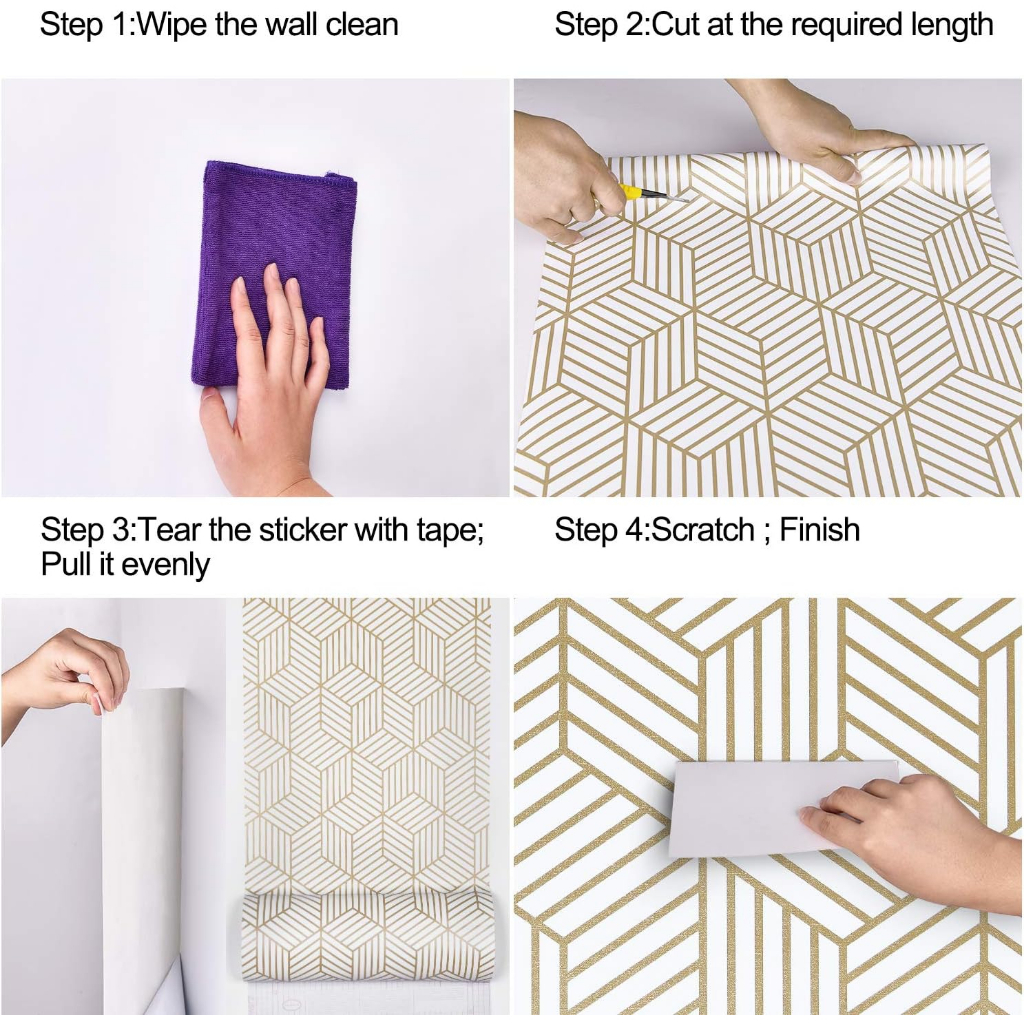 Step 1:Wipe the wall clean

Step 2:Cut at the required length

Step 3:Tear the sticker with tape; Pull it evenly

Step 4:Scratch ; Finish