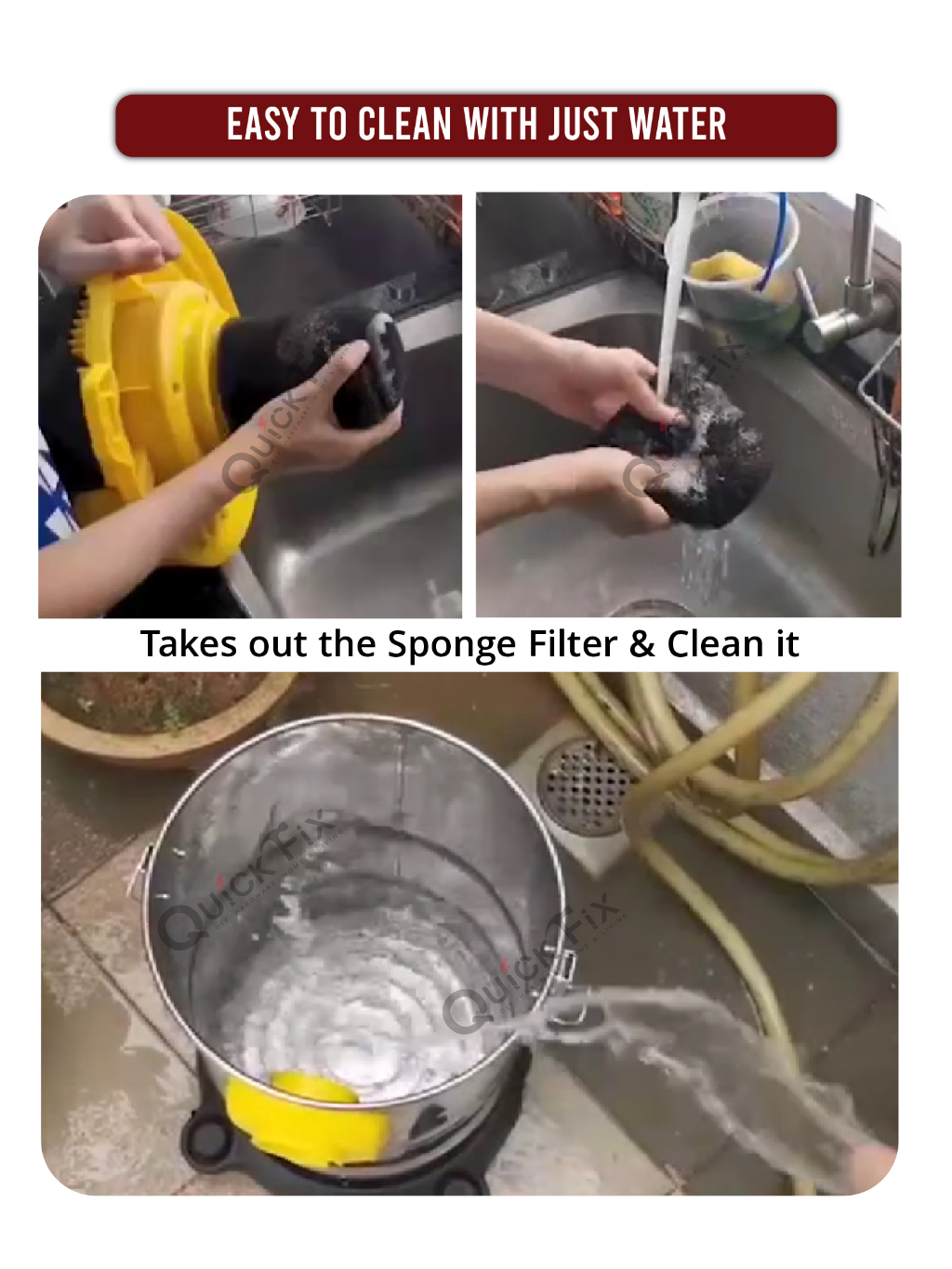 EASY TO CLEAN WITH JUST WATER

QuickFix

QuickFix

Takes out the Sponge Filter & Clean it

QuickFix

QuickFix